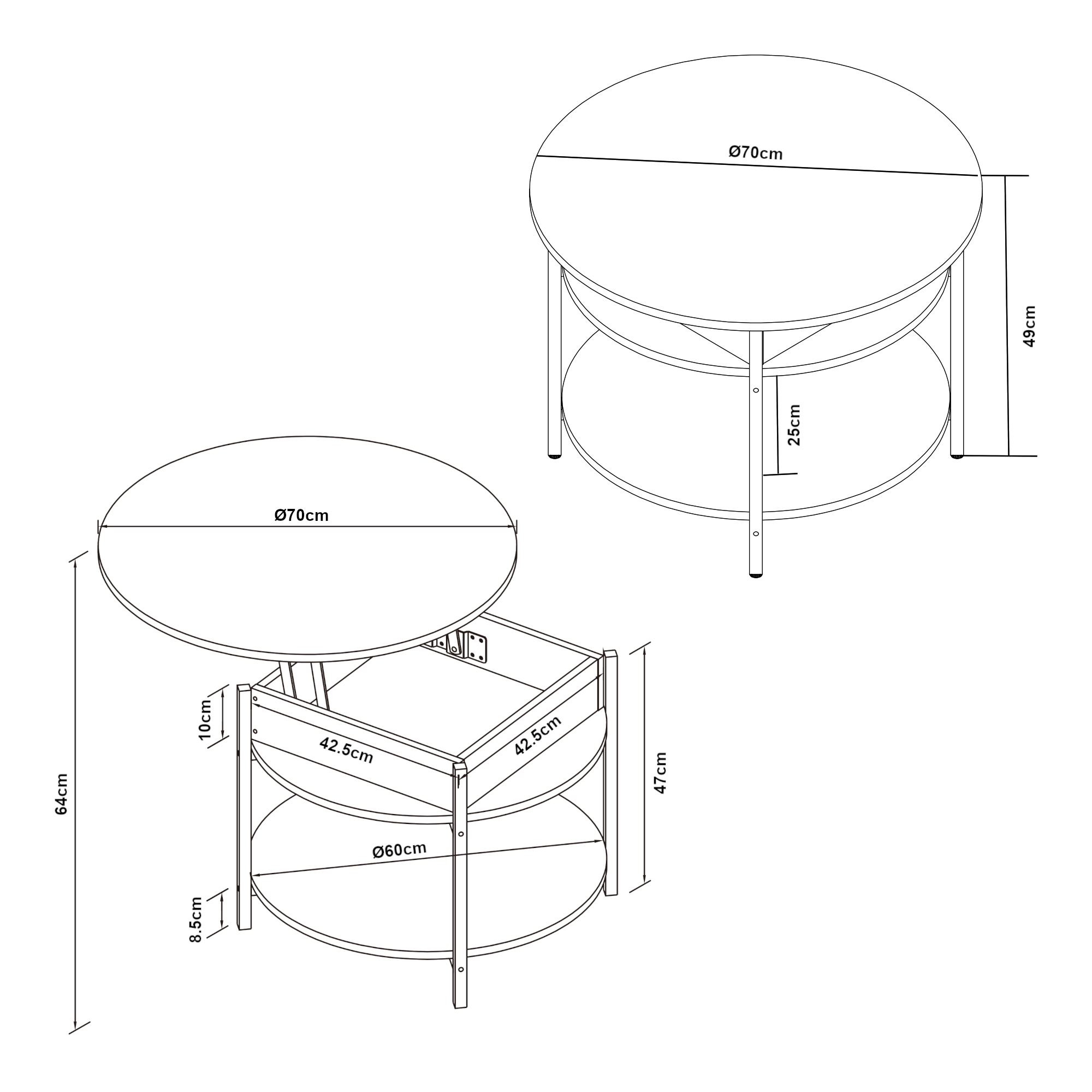 Ø70cm
49cm
25cm
Ø70cm
64cm
10cm
42.5cm
42.5cm
47cm
Ø60cm
8.5cm