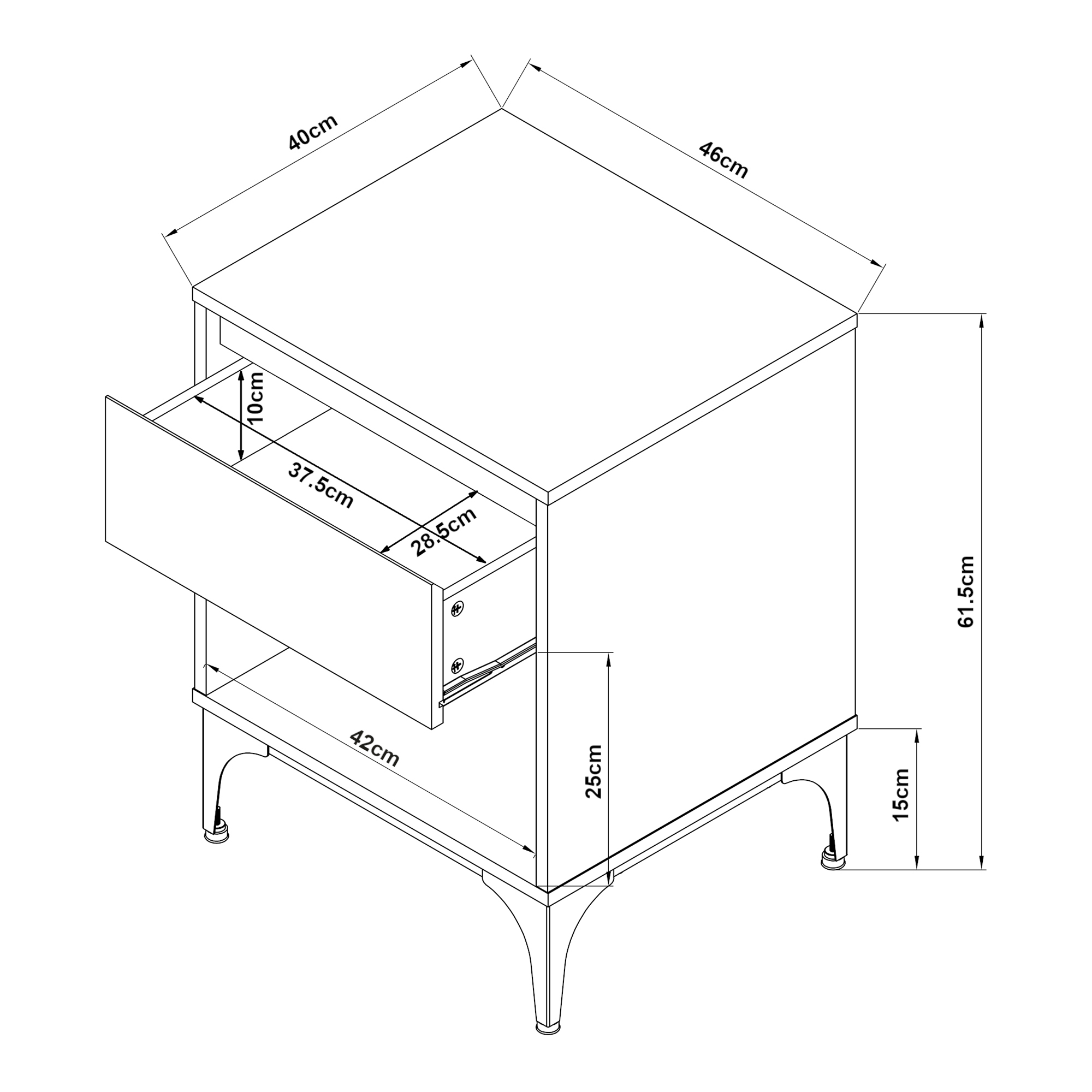 40cm

46cm

10cm

37.5cm

28.5cm

61.5cm

42cm

25cm

15cm