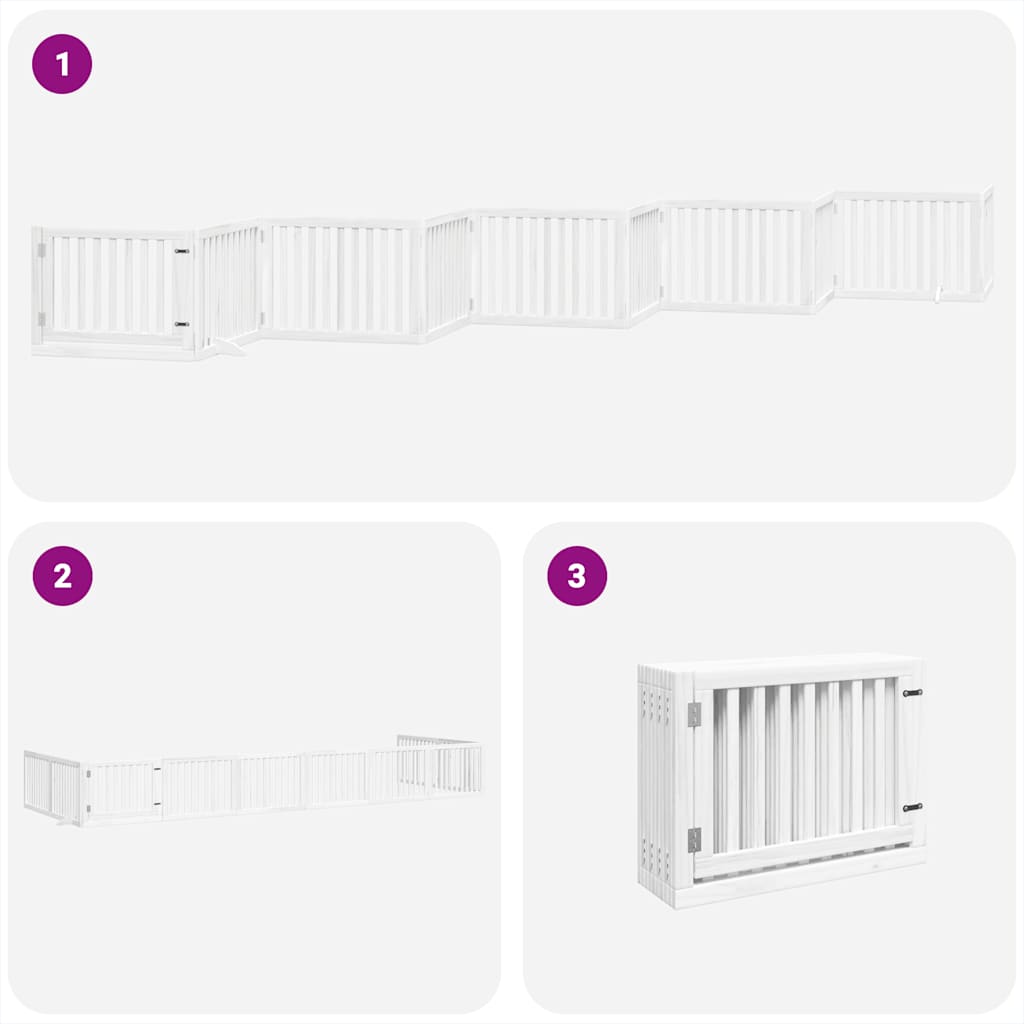 1

2

3