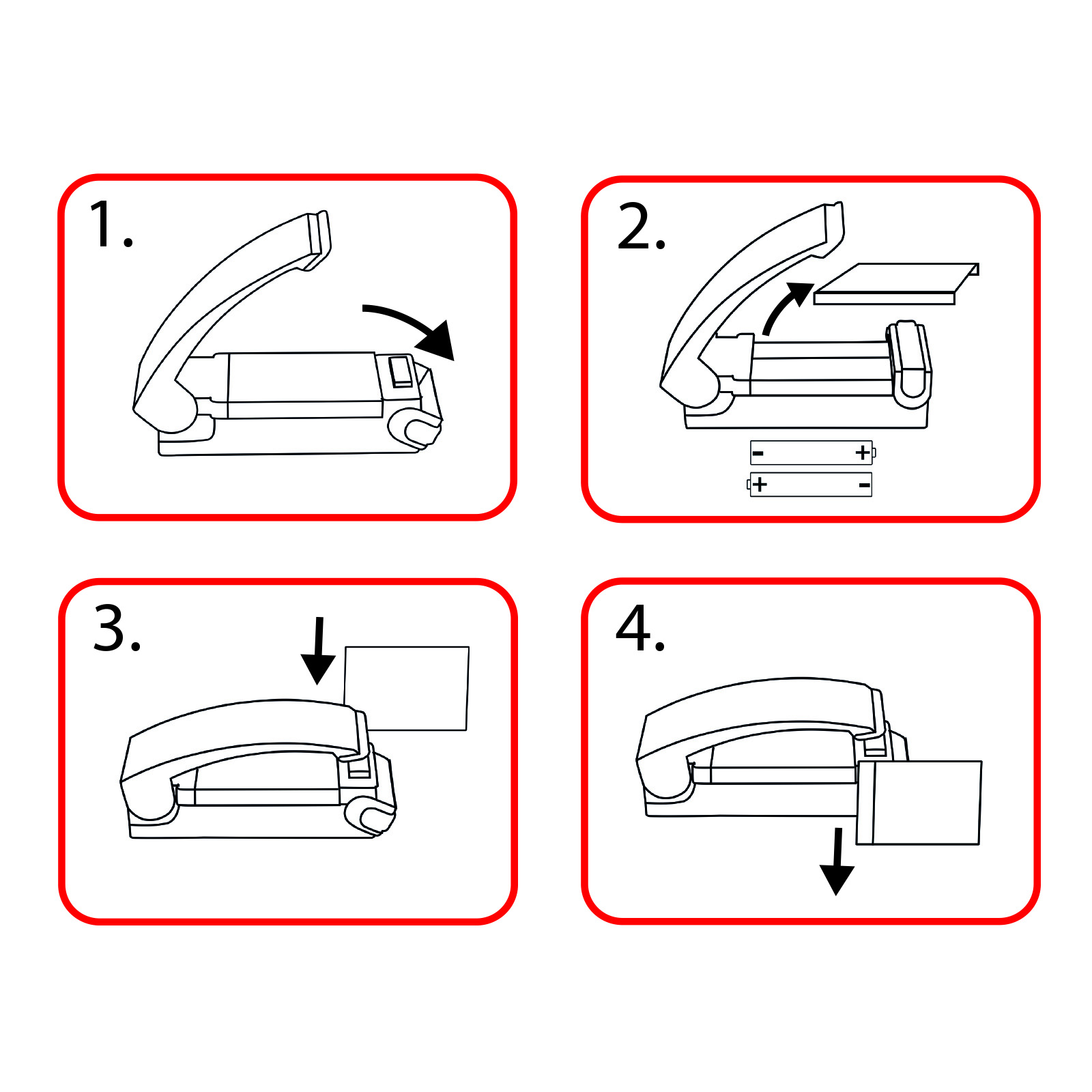 1.

2.

- +
+ -

3.

4.