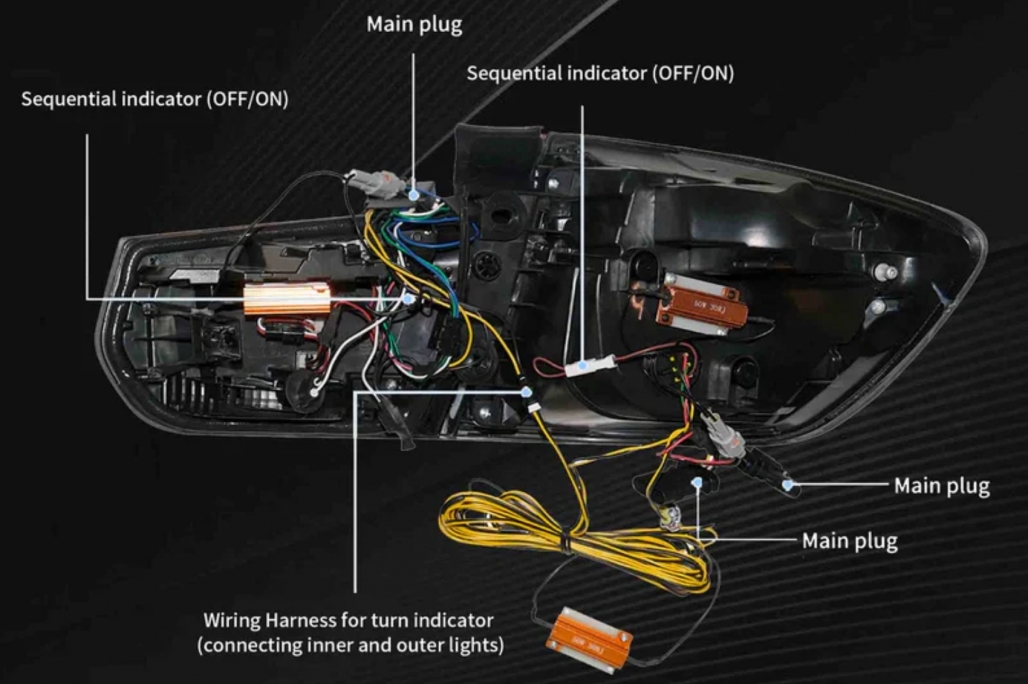 Main plug

Sequential indicator (OFF/ON)

Sequential indicator (OFF/ON)

Main plug

Main plug

Wiring Harness for turn indicator (connecting inner and outer lights)