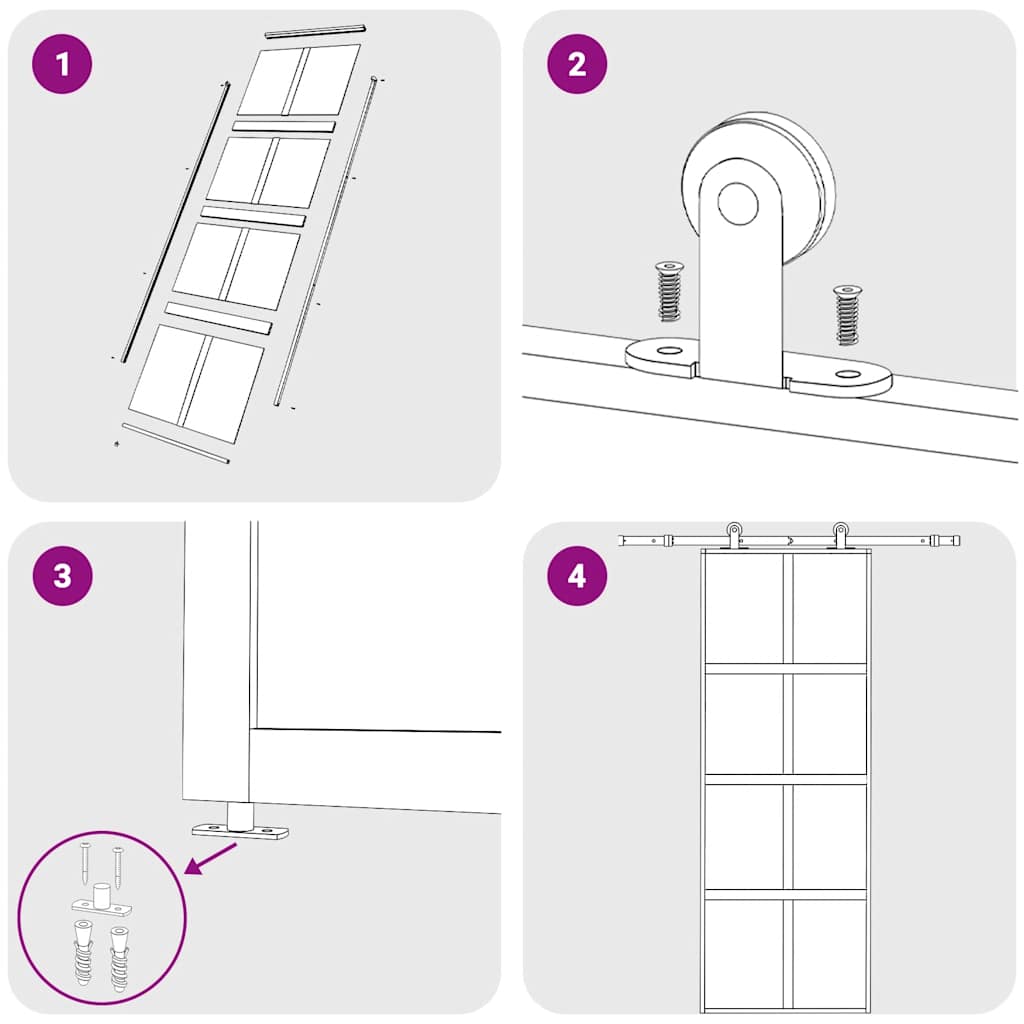 1

2

3

4