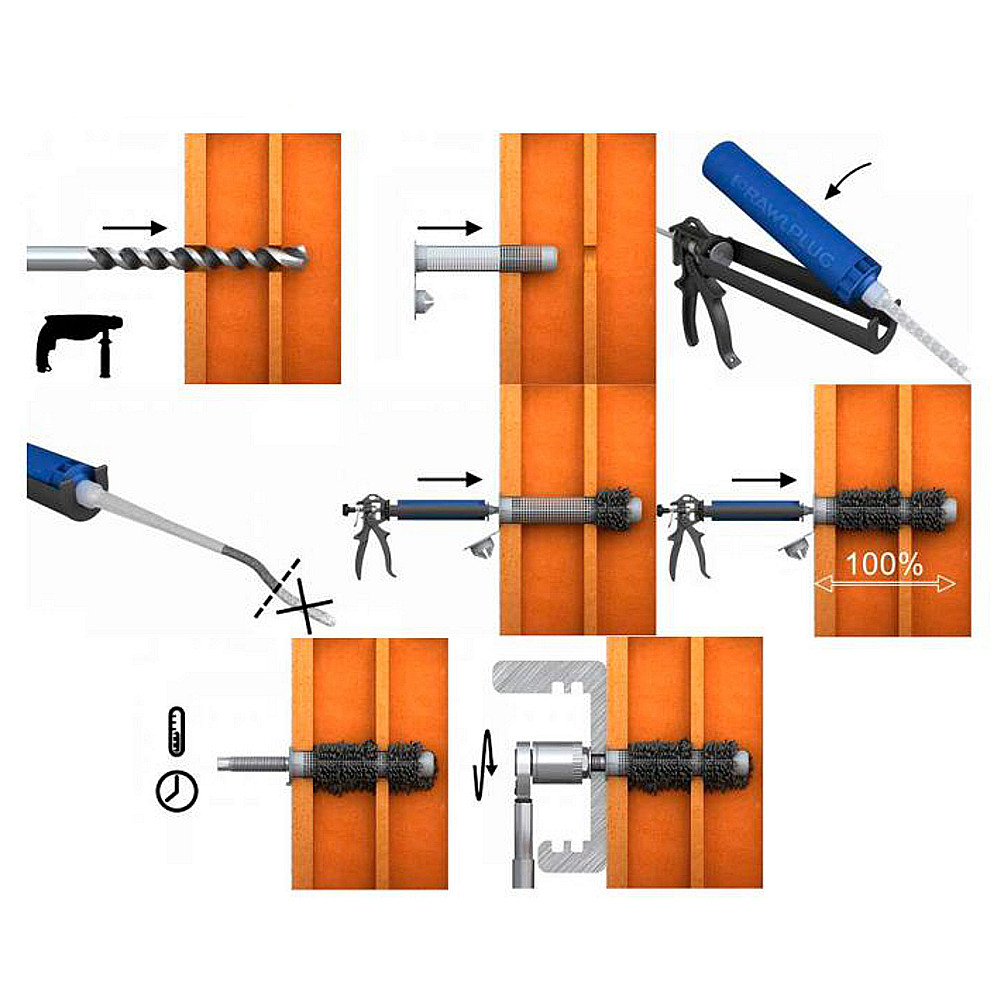 RAWLPLUG

100%