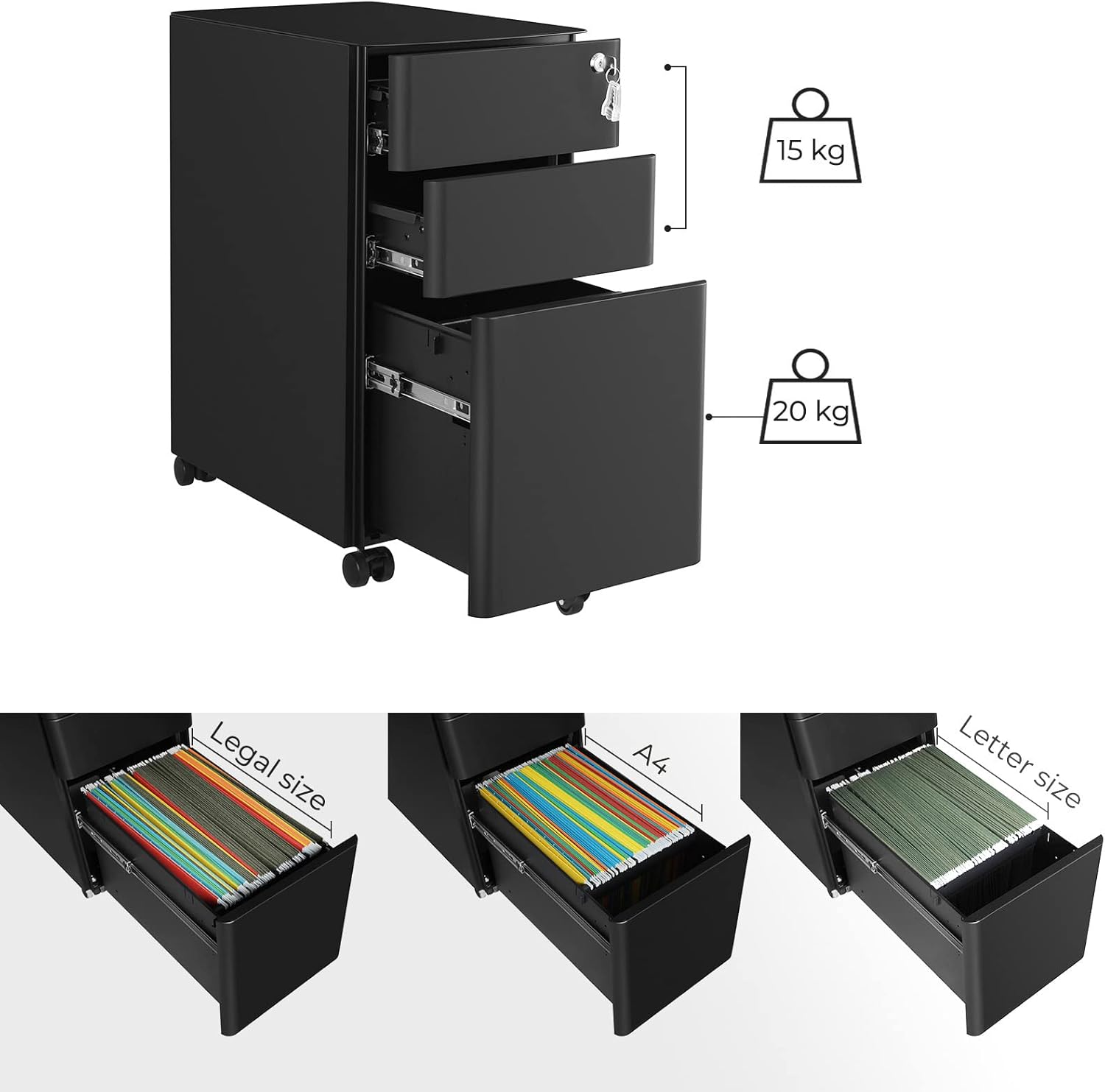 15 kg

20 kg

Legal size

A4

Letter size