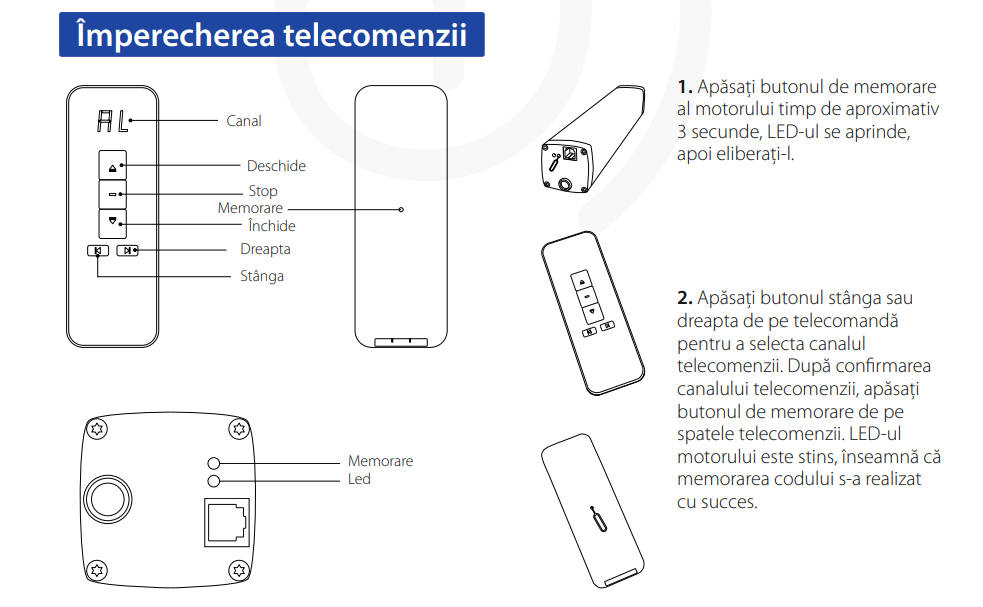 Împerecherea telecomenzii

AL

Canal

Deschide

Stop

Memorare

Închide

Dreapta

Stânga

Memorare

Led

**1.** Apăsați butonul de memorare al motorului timp de aproximativ 3 secunde, LED-ul se aprinde, apoi eliberați-l.

**2.** Apăsați butonul stânga sau dreapta de pe telecomandă pentru a selecta canalul telecomenzii. După confirmarea canalului telecomenzii, apăsați butonul de memorare de pe spatele telecomenzii. LED-ul motorului este stins, înseamnă că memorarea codului s-a realizat cu succes.