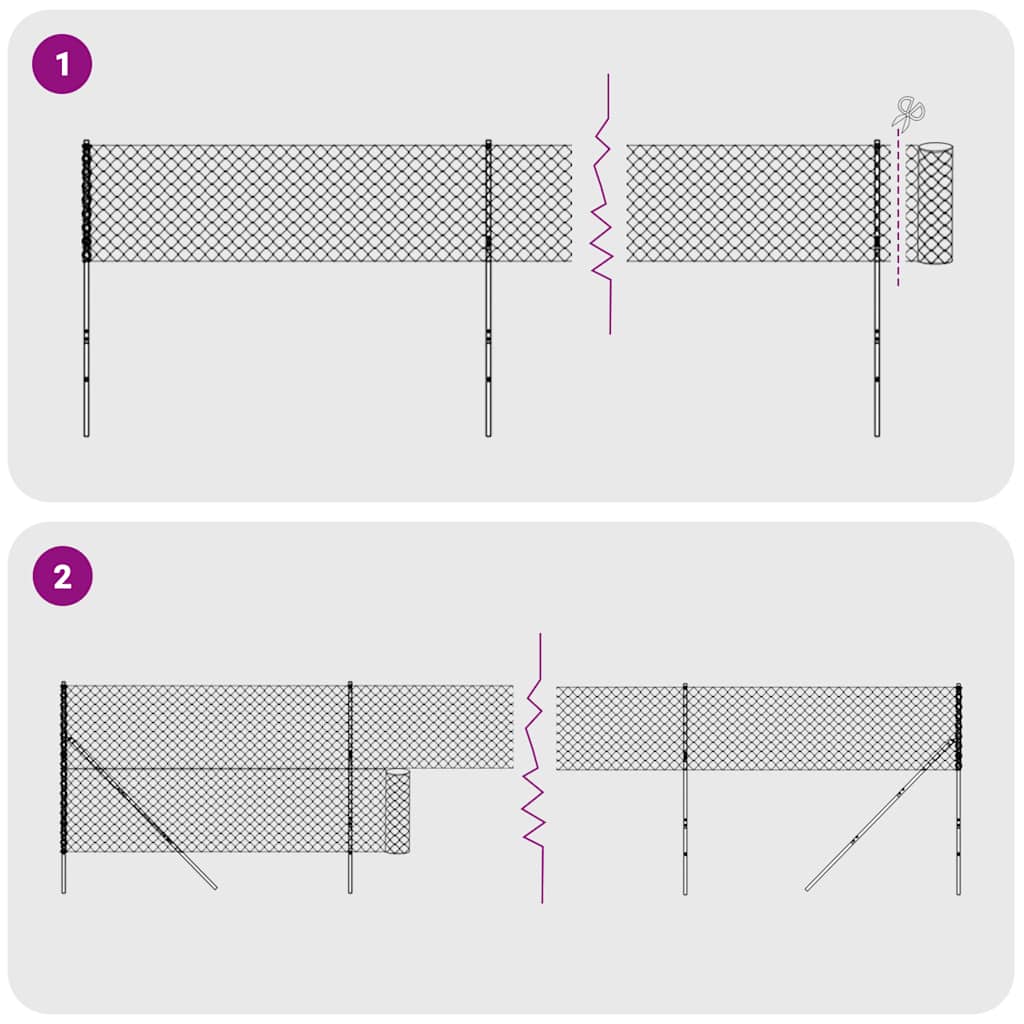 1

2