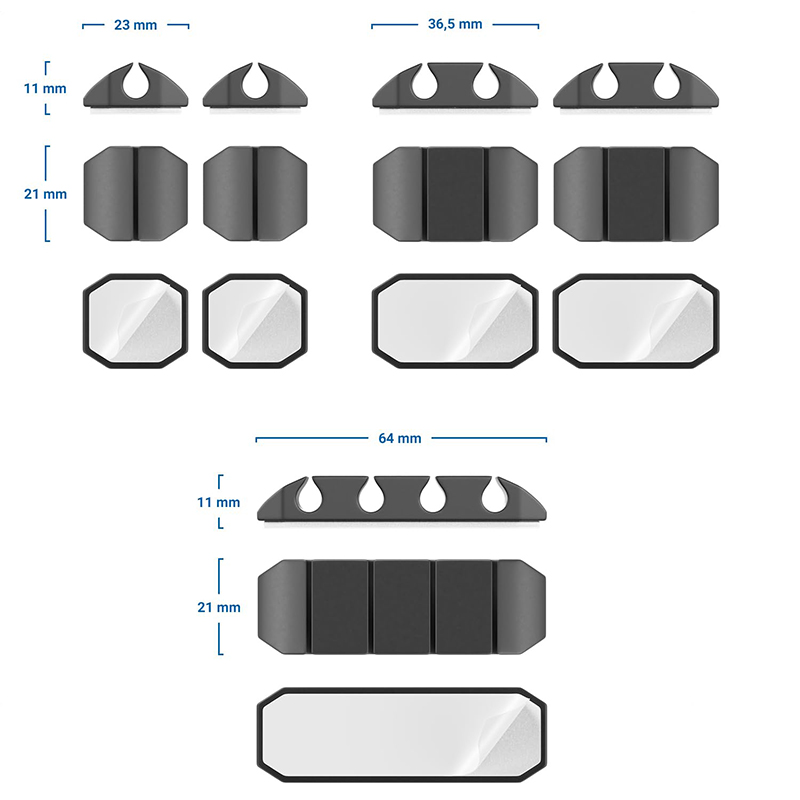 23 mm

36,5 mm

11 mm

21 mm

64 mm

11 mm

21 mm