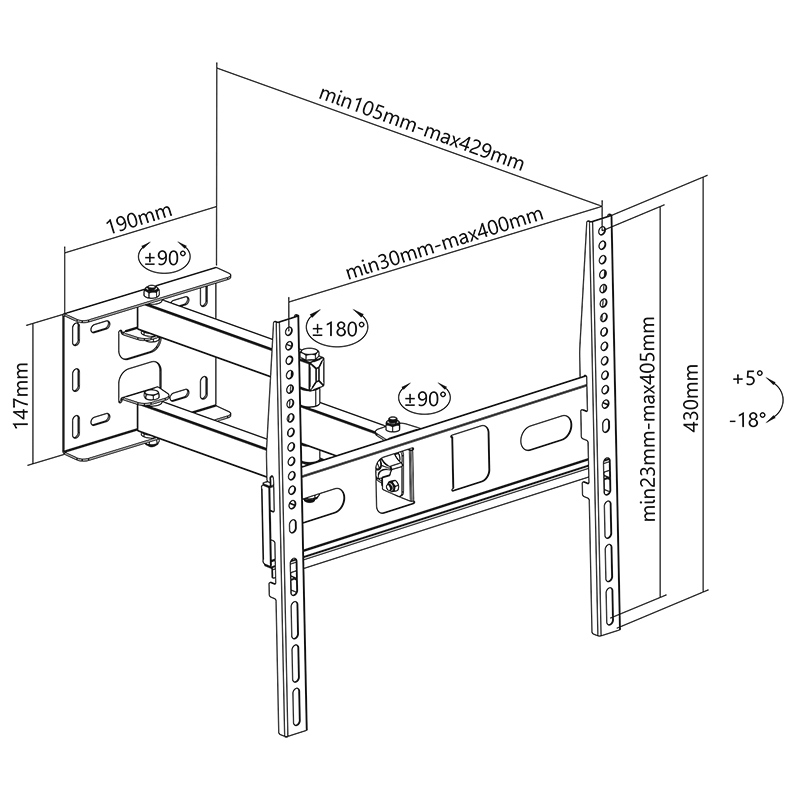 min105mm-max429mm
190mm
±90°
min30mm-max400mm
±180°
147mm
±90°
min23mm-max405mm
430mm
+5°
-18°