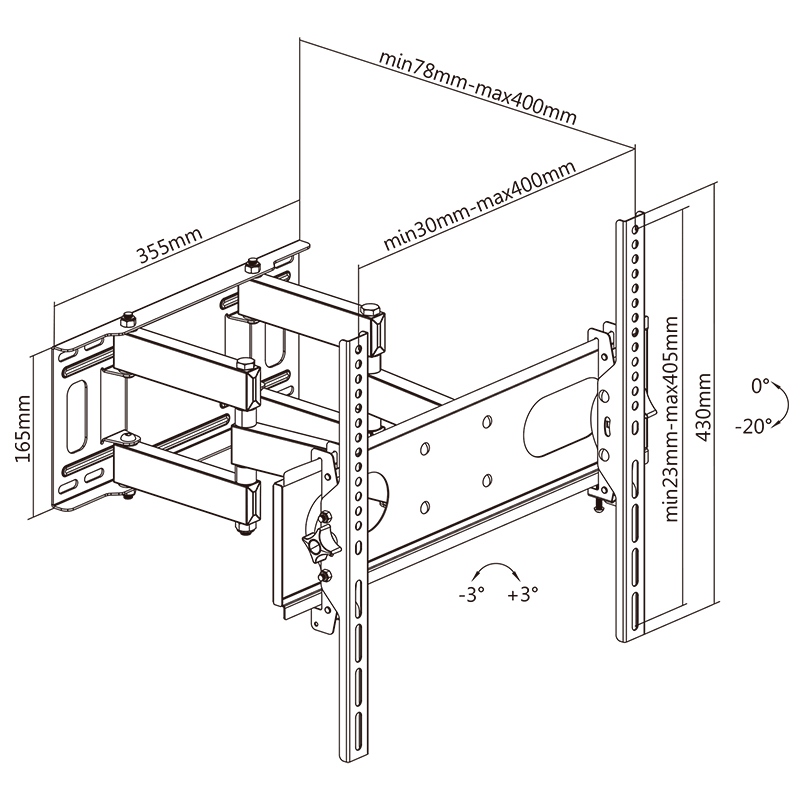 min78mm-max400mm

min30mm-max400mm

355mm

165mm

min23mm-max405mm

430mm

0°

-20°

-3°

+3°