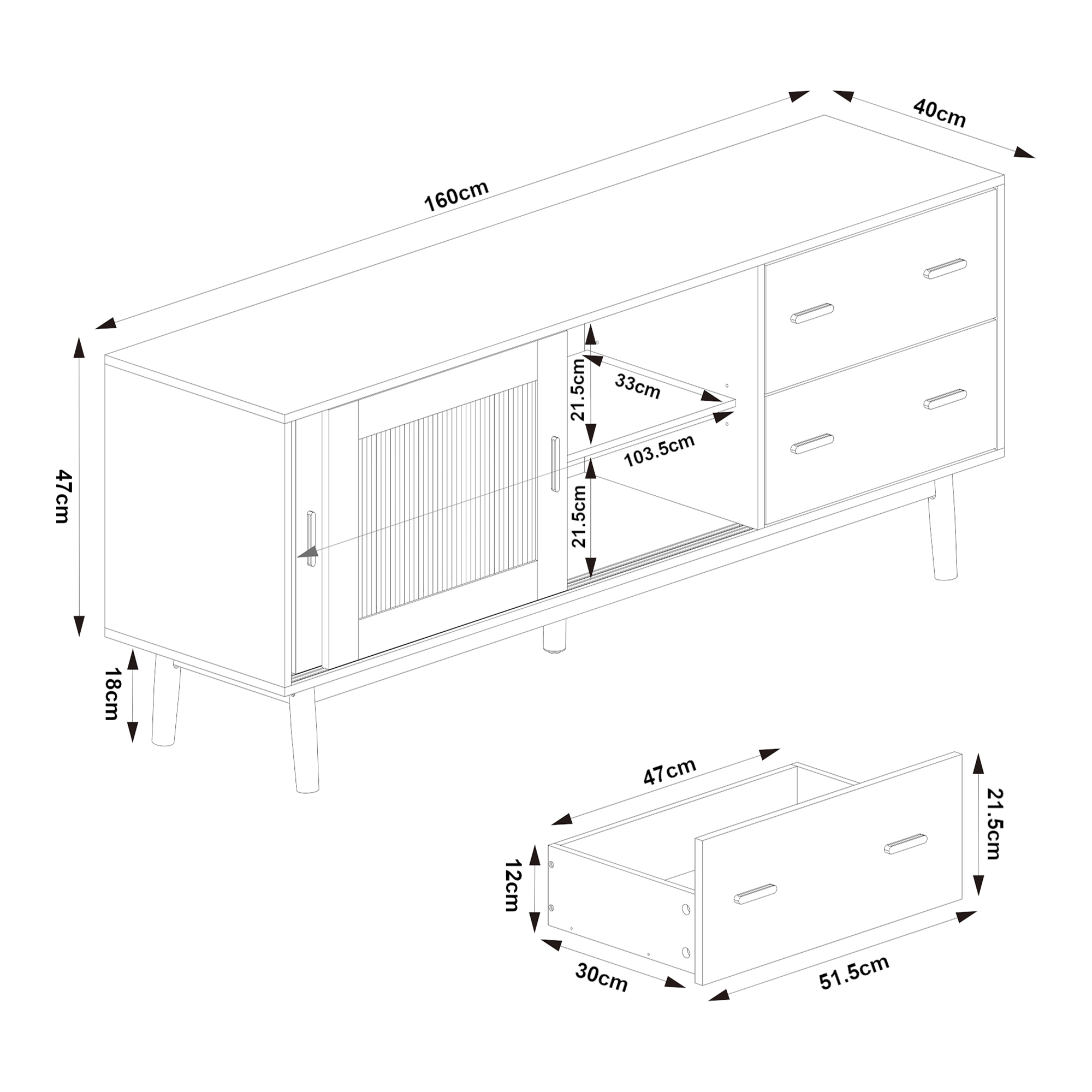 160cm

40cm

47cm

21.5cm

33cm

103.5cm

21.5cm

18cm

47cm

21.5cm

12cm

30cm

51.5cm