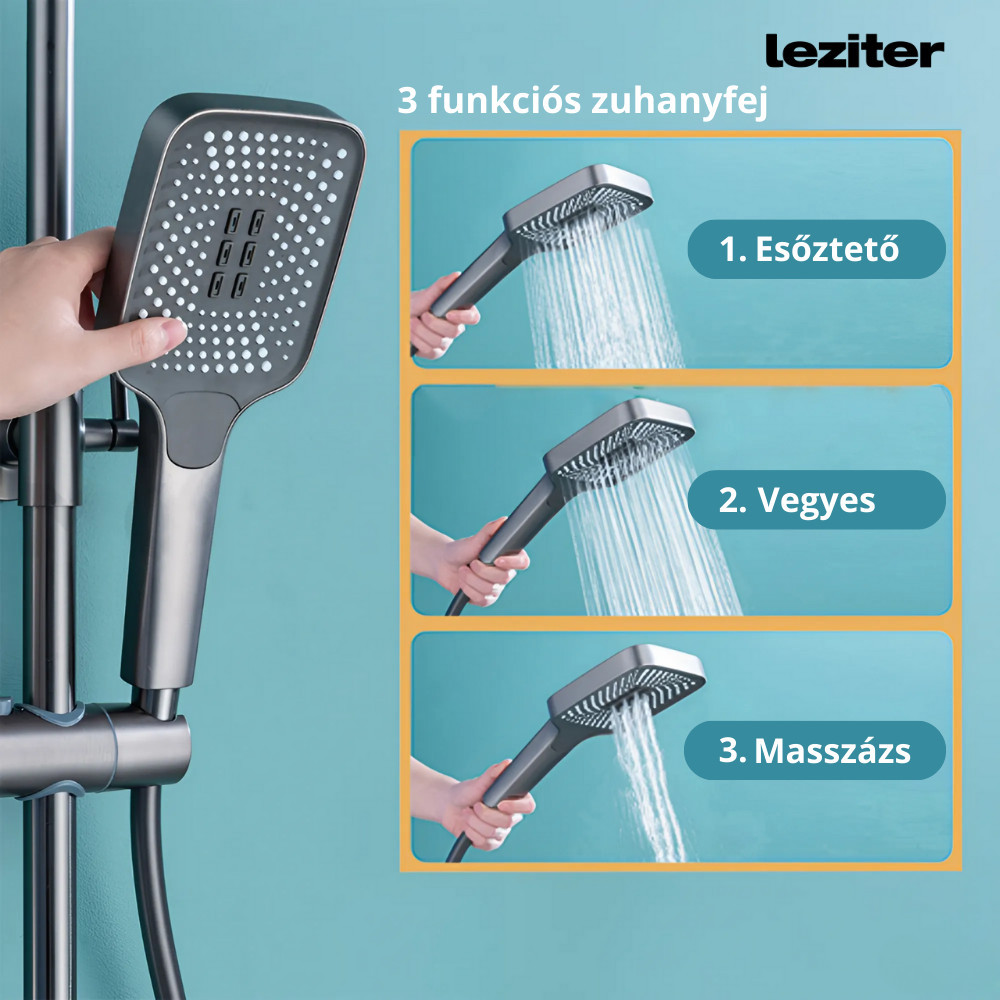 leziter

3 funkciós zuhanyfej

1. Esőztető

2. Vegyes

3. Masszázs