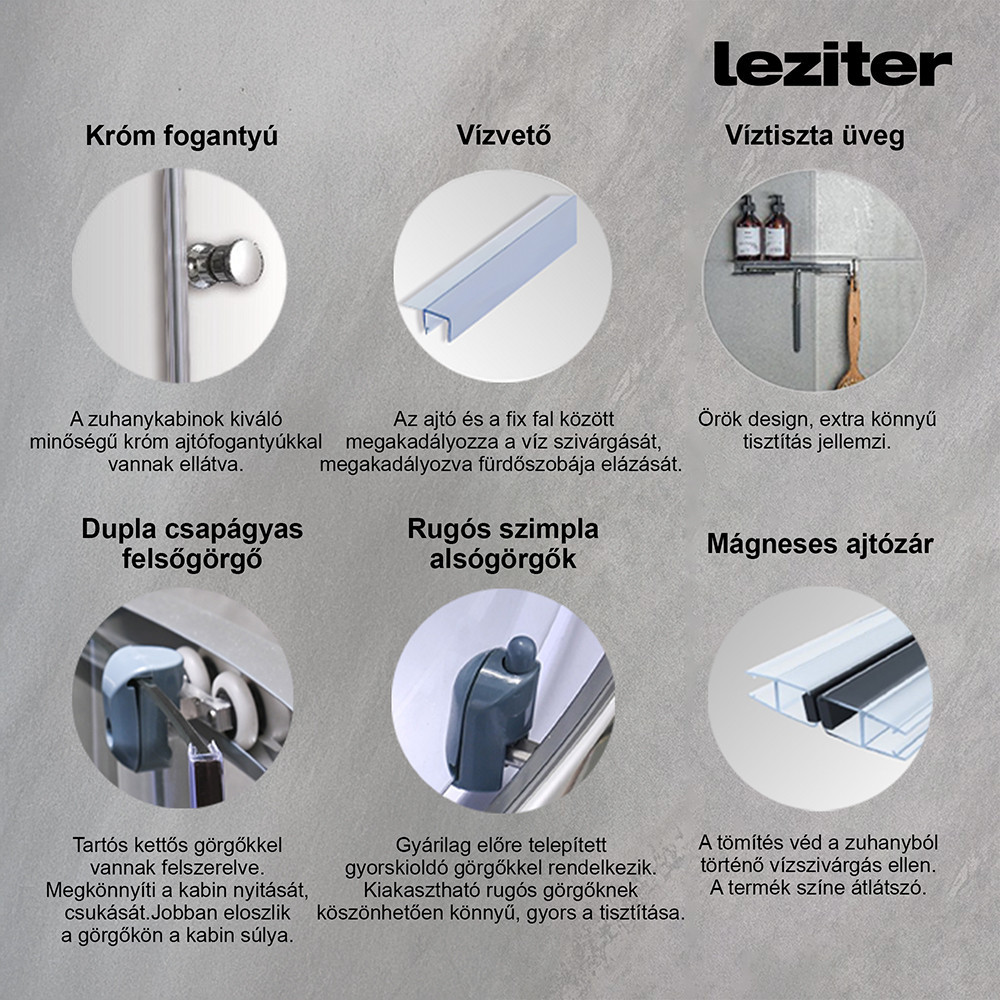 leziter

Króm fogantyú

A zuhanykabinok kiváló minőségű króm ajtófogantyúkkal vannak ellátva.

Vízvető

Az ajtó és a fix fal között megakadályozza a víz szivárgását, megakadályozva fürdőszobája elázását.

Víztiszta üveg

Örök design, extra könnyű tisztítás jellemzi.

Dupla csapágyas felsőgörgő

Tartós kettős görgőkkel vannak felszerelve. Megkönnyíti a kabin nyitását, csukását.Jobban eloszlik a görgőkön a kabin súlya.

Rugós szimpla alsógörgők

Gyárilag előre telepített gyorskioldó görgőkkel rendelkezik. Kiakasztható rugós görgőknek köszönhetően könnyű, gyors a tisztítása.

Mágneses ajtózár

A tömítés véd a zuhanyból történő vízszivárgás ellen. A termék színe átlátszó.