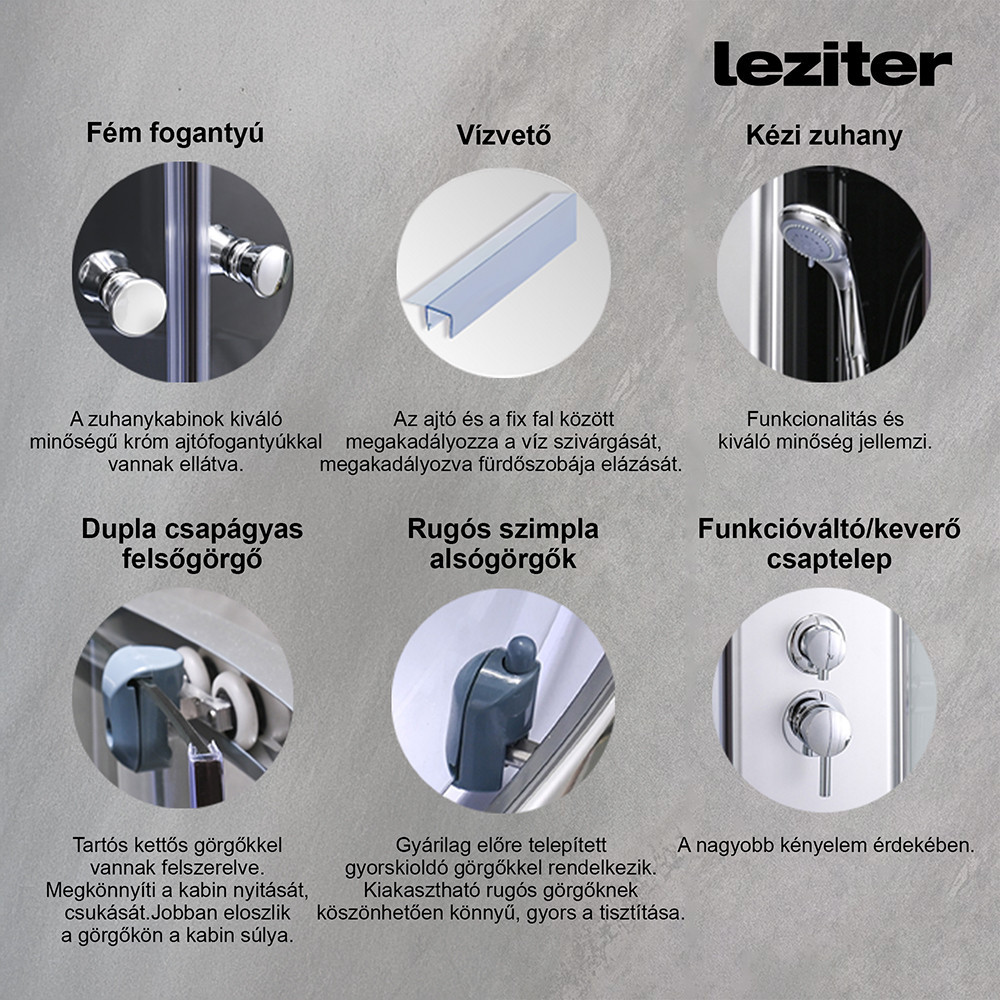 leziter

Fém fogantyú

A zuhanykabinok kiváló minőségű króm ajtófogantyúkkal vannak ellátva.

Vízvető

Az ajtó és a fix fal között megakadályozza a víz szivárgását, megakadályozva fürdőszobája elázását.

Kézi zuhany

Funkcionalitás és kiváló minőség jellemzi.

Dupla csapágyas felsőgörgő

Tartós kettős görgőkkel vannak felszerelve. Megkönnyíti a kabin nyitását, csukását.Jobban eloszlik a görgőkön a kabin súlya.

Rugós szimpla alsógörgők

Gyárilag előre telepített gyorskioldó görgőkkel rendelkezik. Kiakasztható rugós görgőknek köszönhetően könnyű, gyors a tisztítása.

Funkcióváltó/keverő csaptelep

A nagyobb kényelem érdekében.