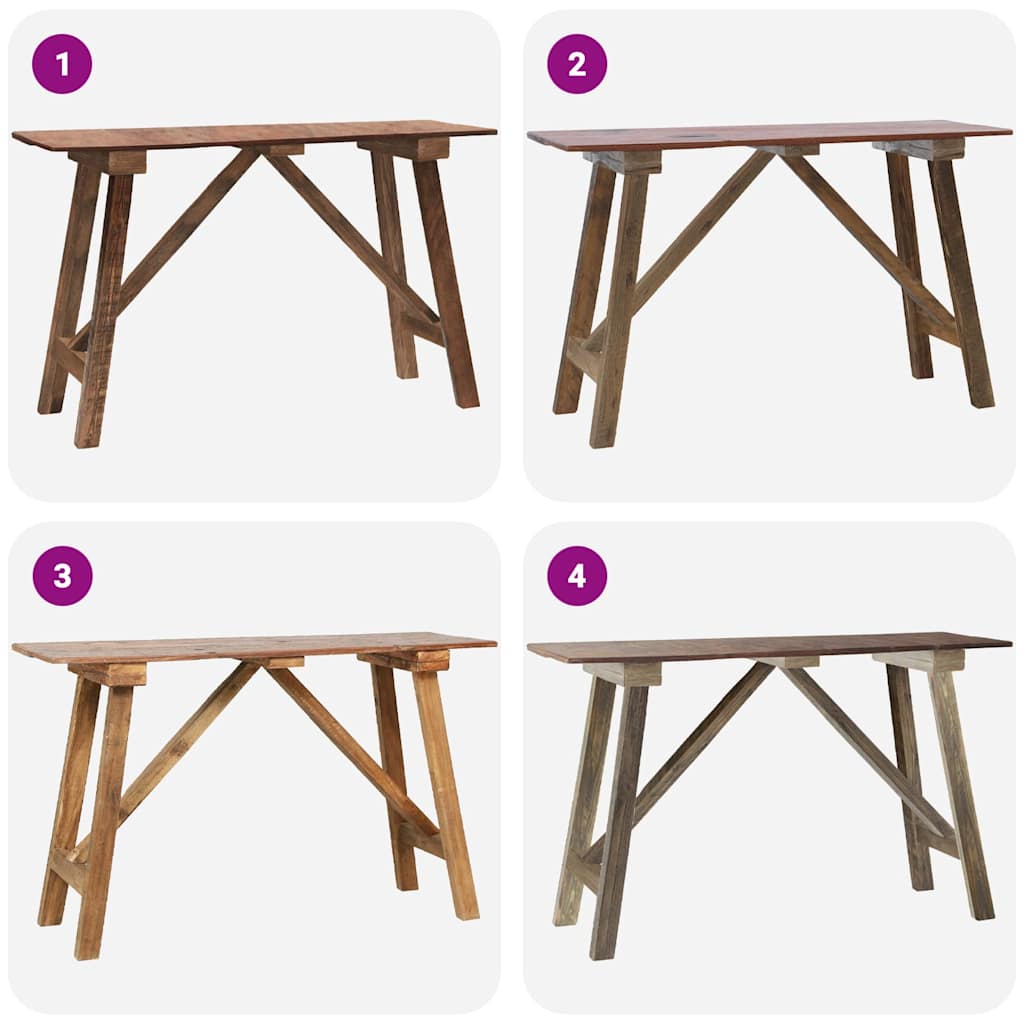 1

2

3

4