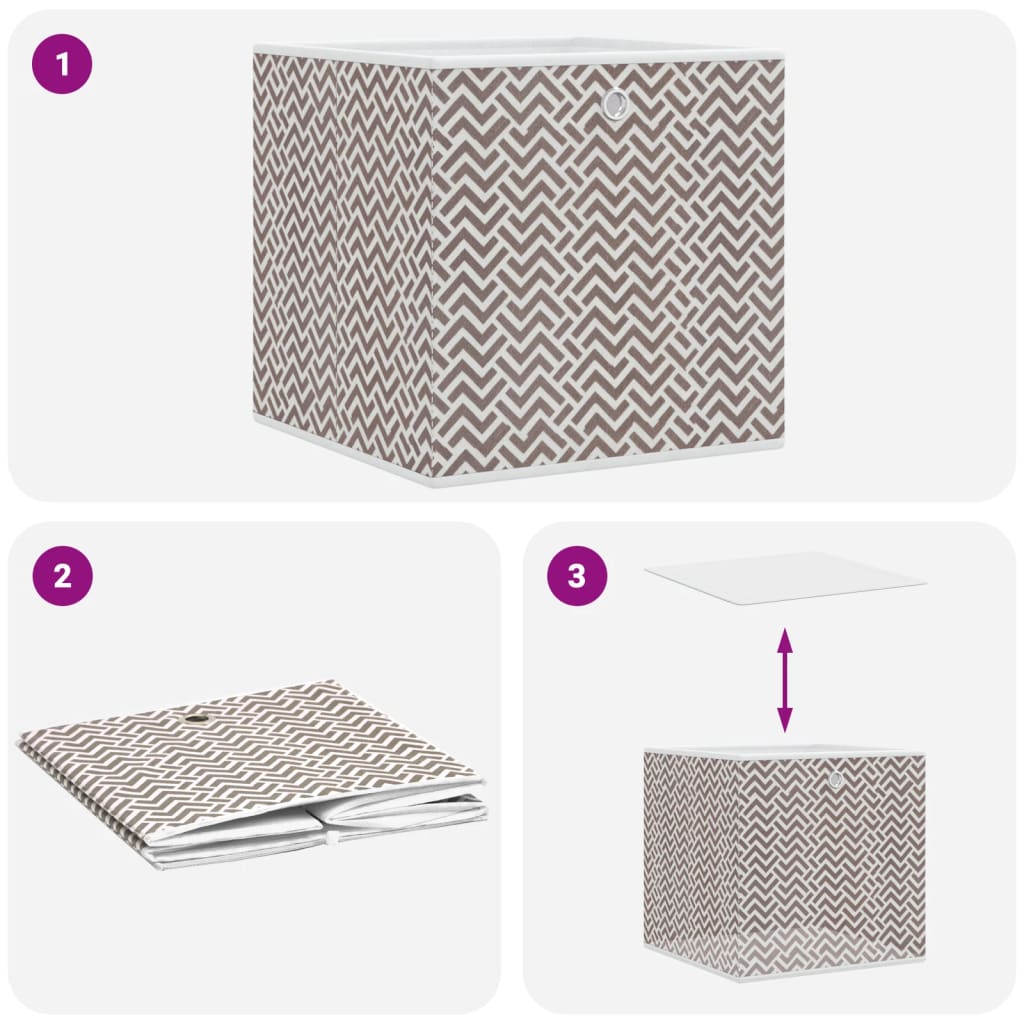 1

2

3