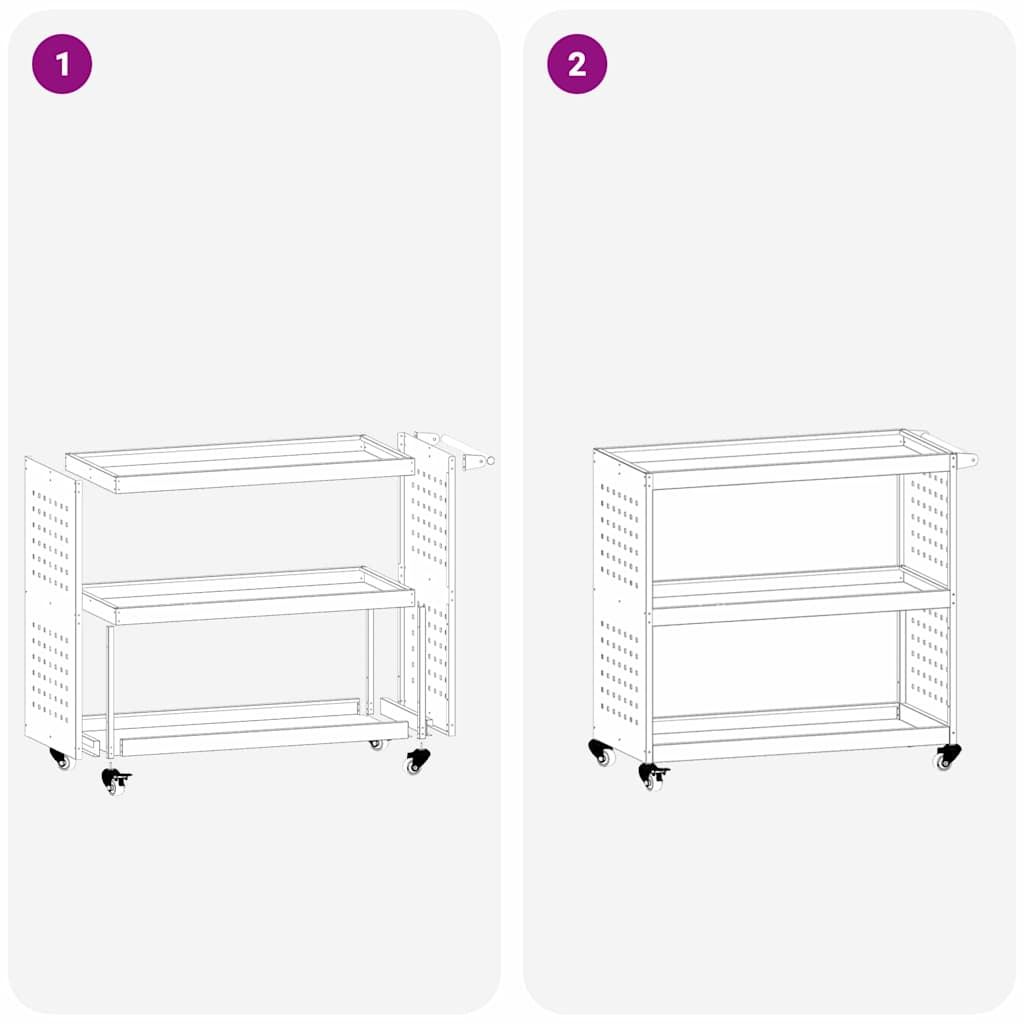 1

2