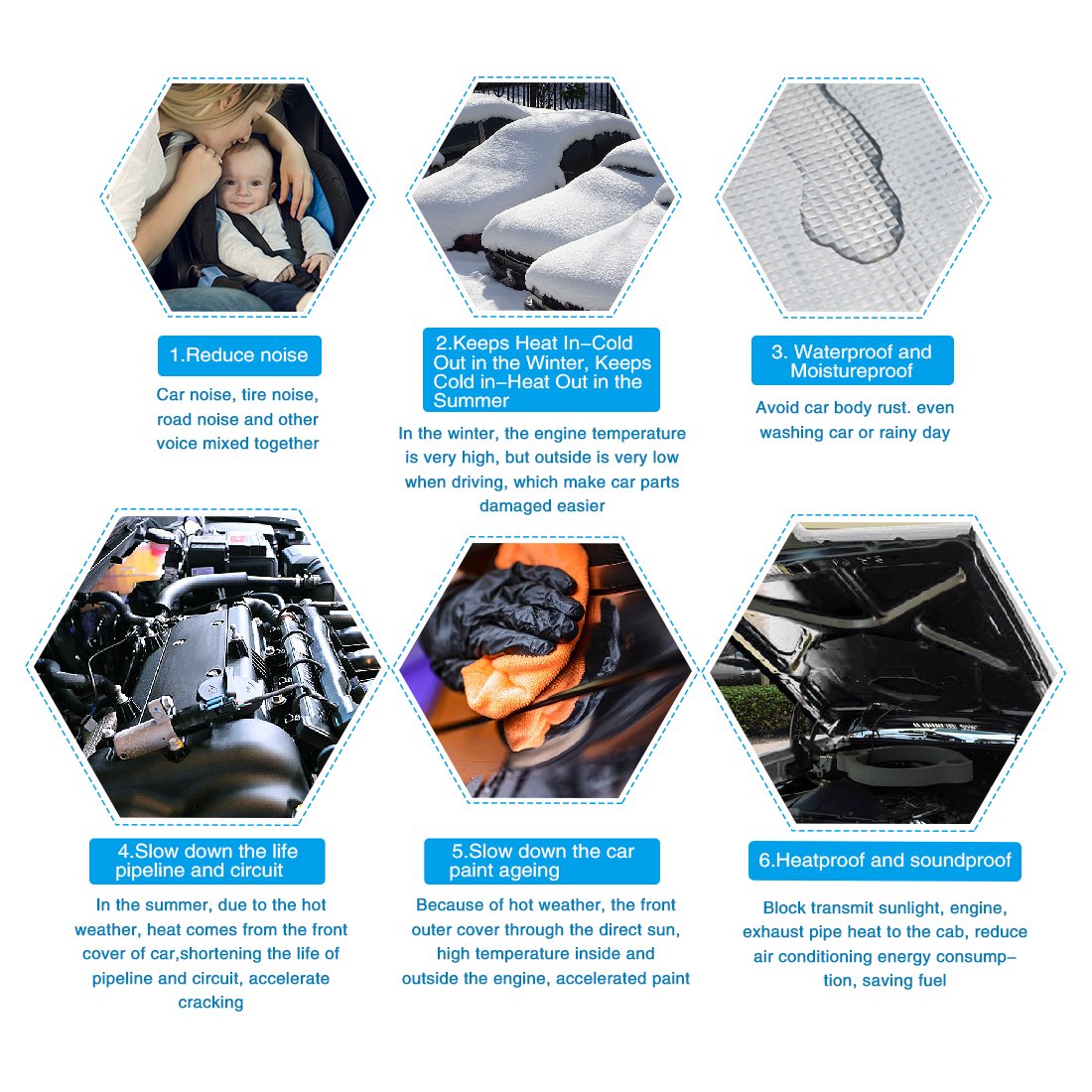 1.Reduce noise

Car noise, tire noise, road noise and other voice mixed together

2.Keeps Heat In–Cold Out in the Winter, Keeps Cold in–Heat Out in the Summer

In the winter, the engine temperature is very high, but outside is very low when driving, which make car parts damaged easier

3. Waterproof and Moistureproof

Avoid car body rust. even washing car or rainy day

4.Slow down the life pipeline and circuit

In the summer, due to the hot weather, heat comes from the front cover of car,shortening the life of pipeline and circuit, accelerate cracking

5.Slow down the car paint ageing

Because of hot weather, the front outer cover through the direct sun, high temperature inside and outside the engine, accelerated paint

6.Heatproof and soundproof

Block transmit sunlight, engine, exhaust pipe heat to the cab, reduce air conditioning energy consumption, saving fuel