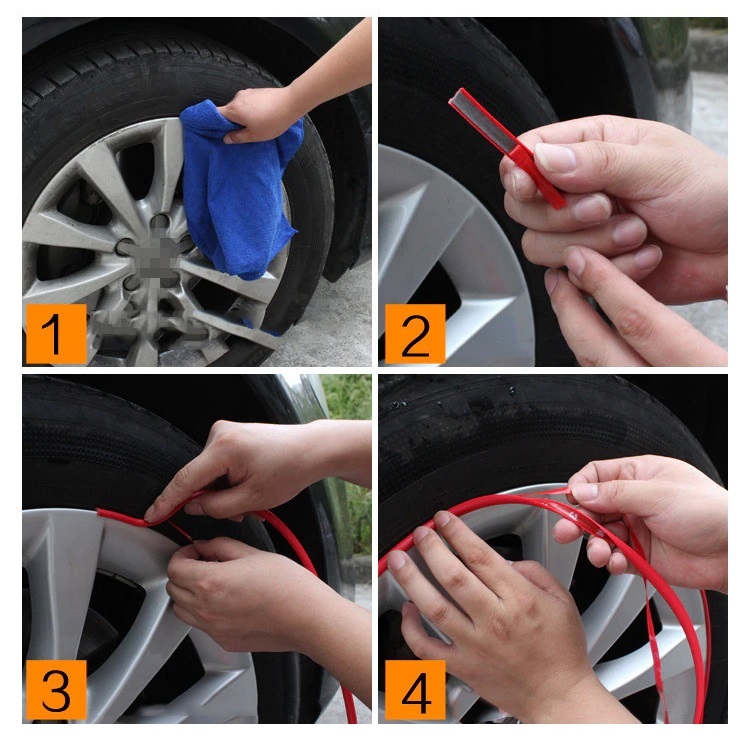 1

2

3

4