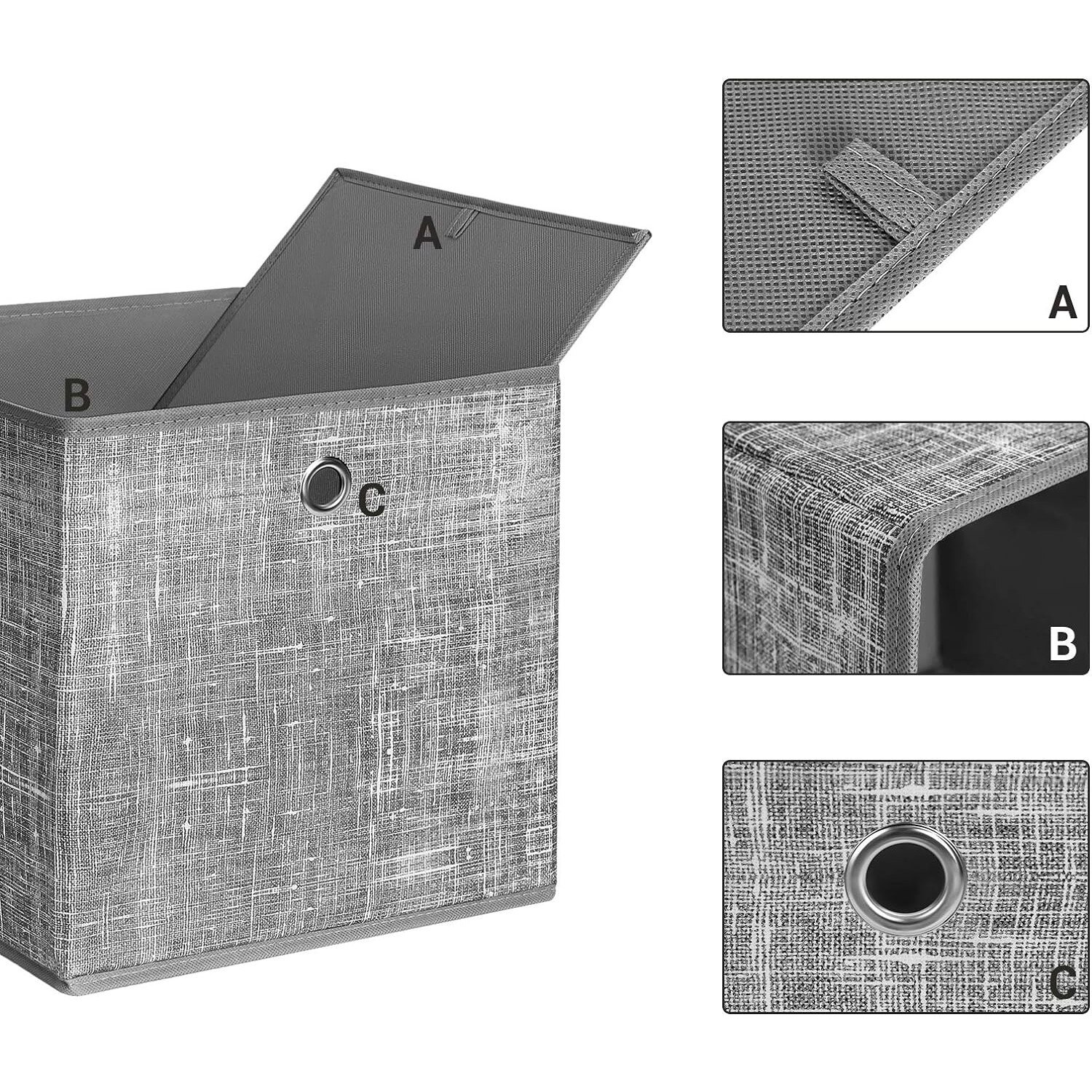 A
B
C
A
B
C