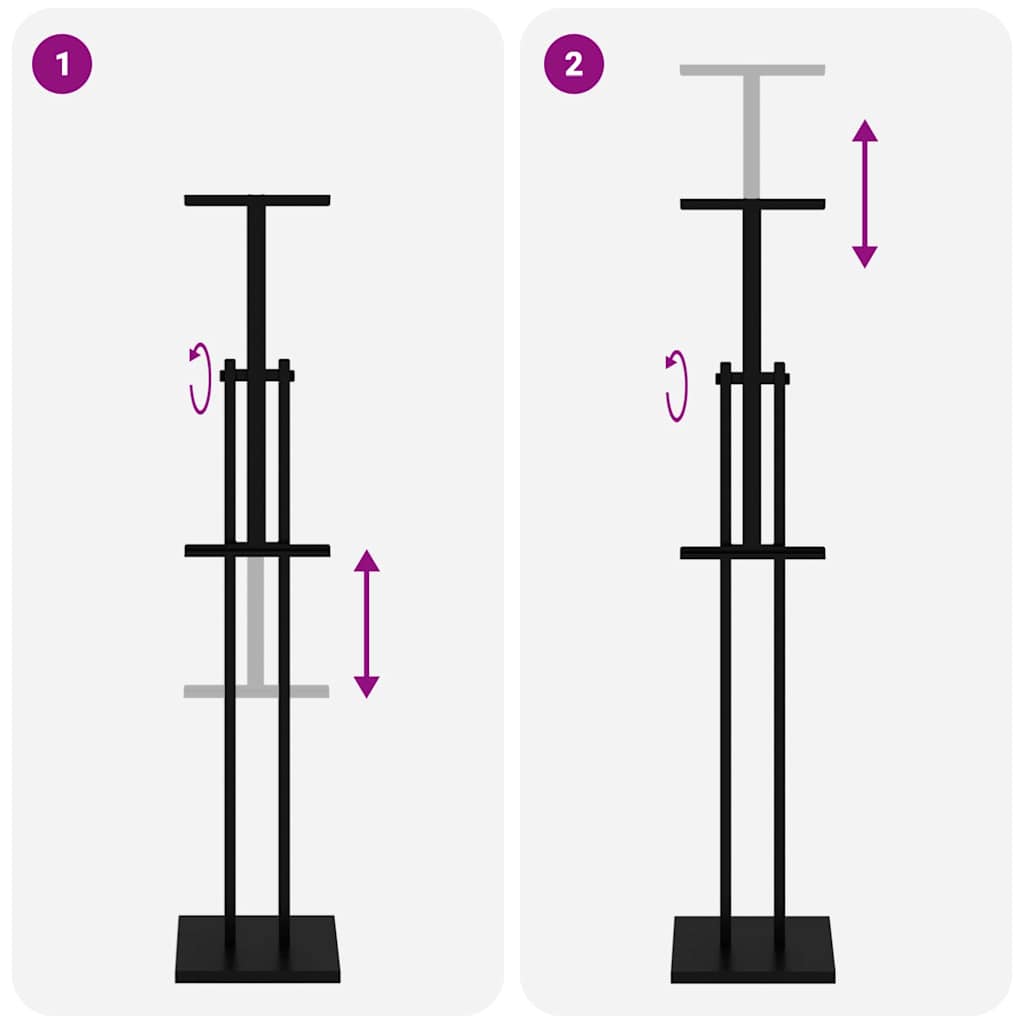 1

2