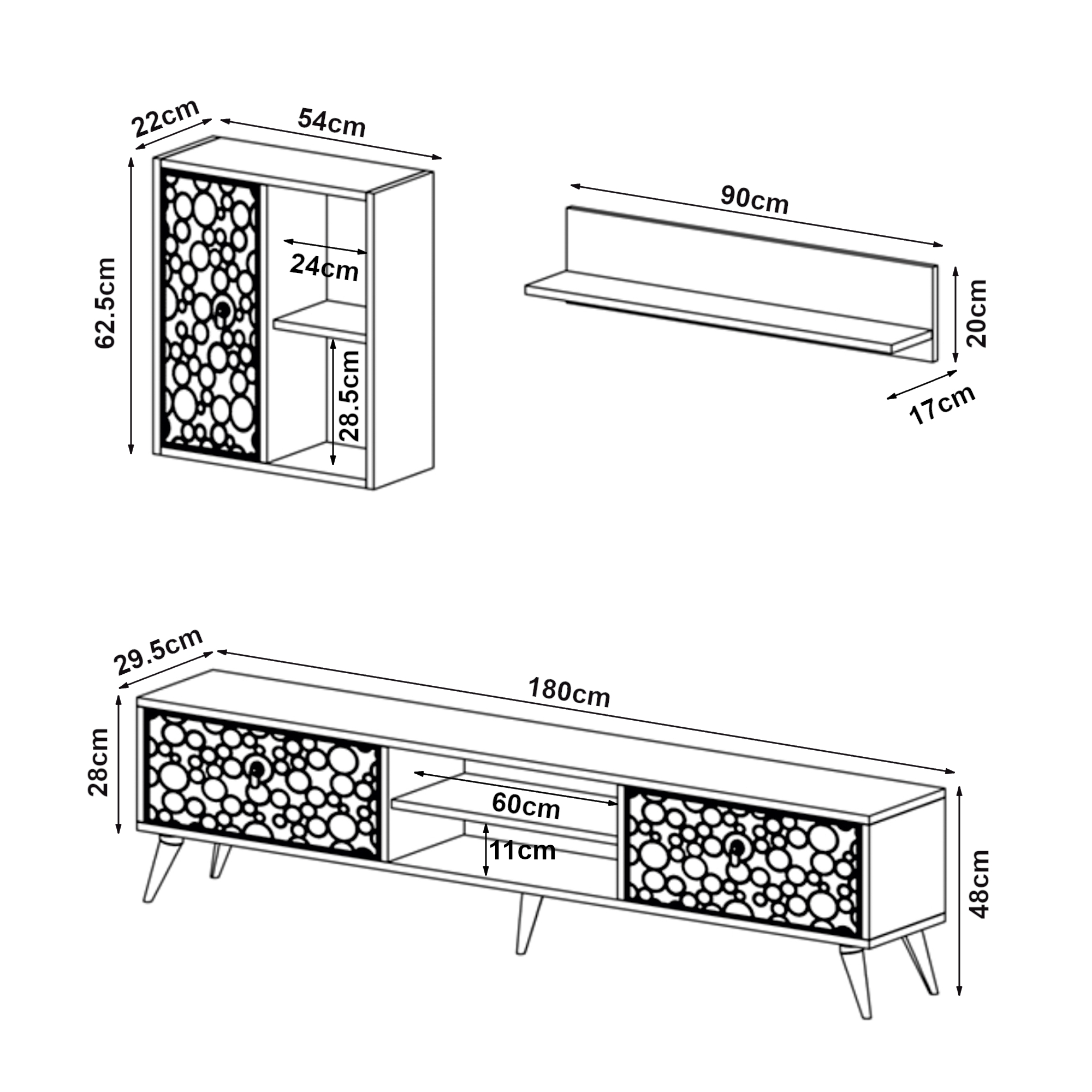 22cm
54cm
62.5cm
24cm
28.5cm
90cm
20cm
17cm
29.5cm
180cm
28cm
60cm
11cm
48cm