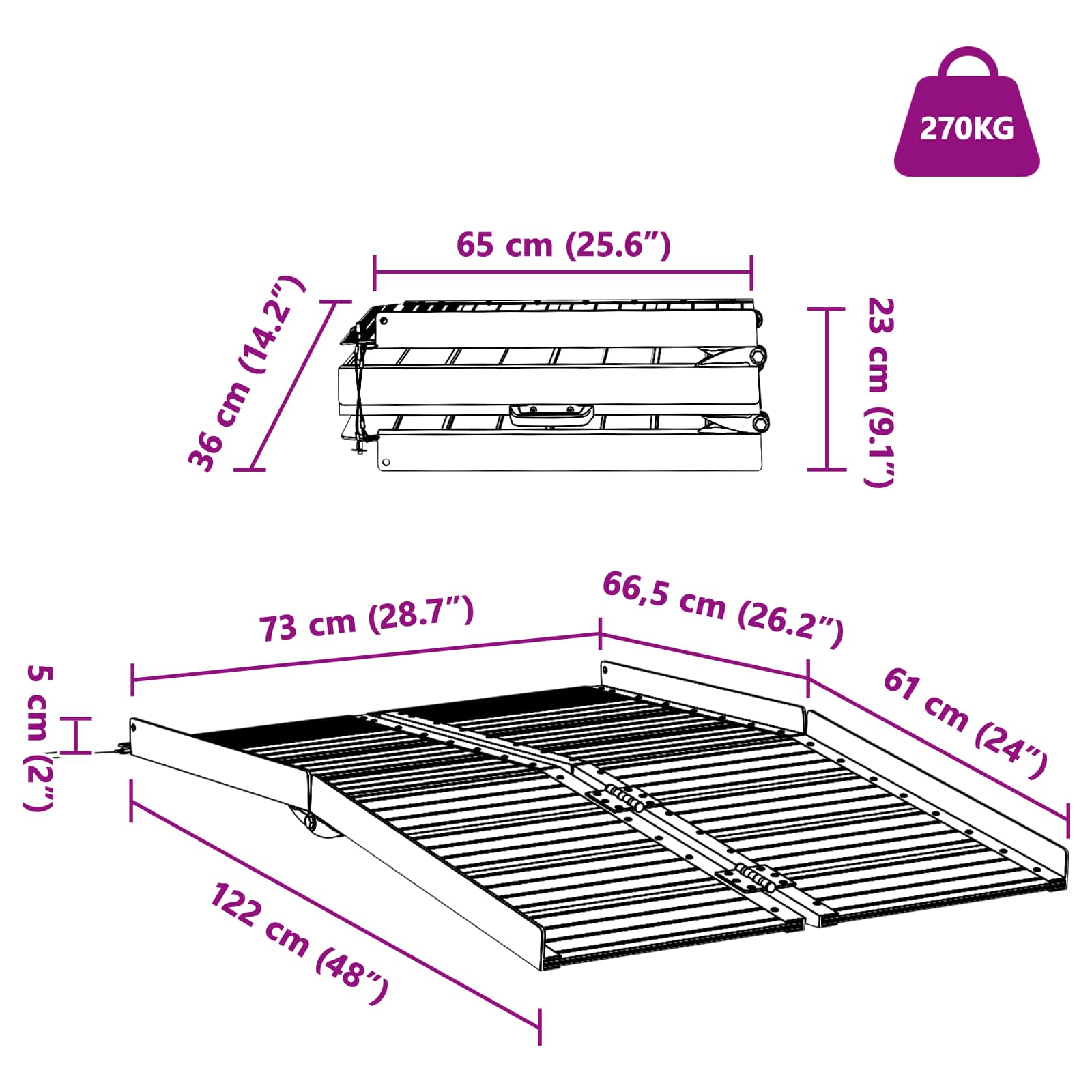 270KG

65 cm (25.6”)

36 cm (14.2”)

23 cm (9.1”)

73 cm (28.7”)

66,5 cm (26.2”)

61 cm (24”)

5 cm (2”)

122 cm (48”)