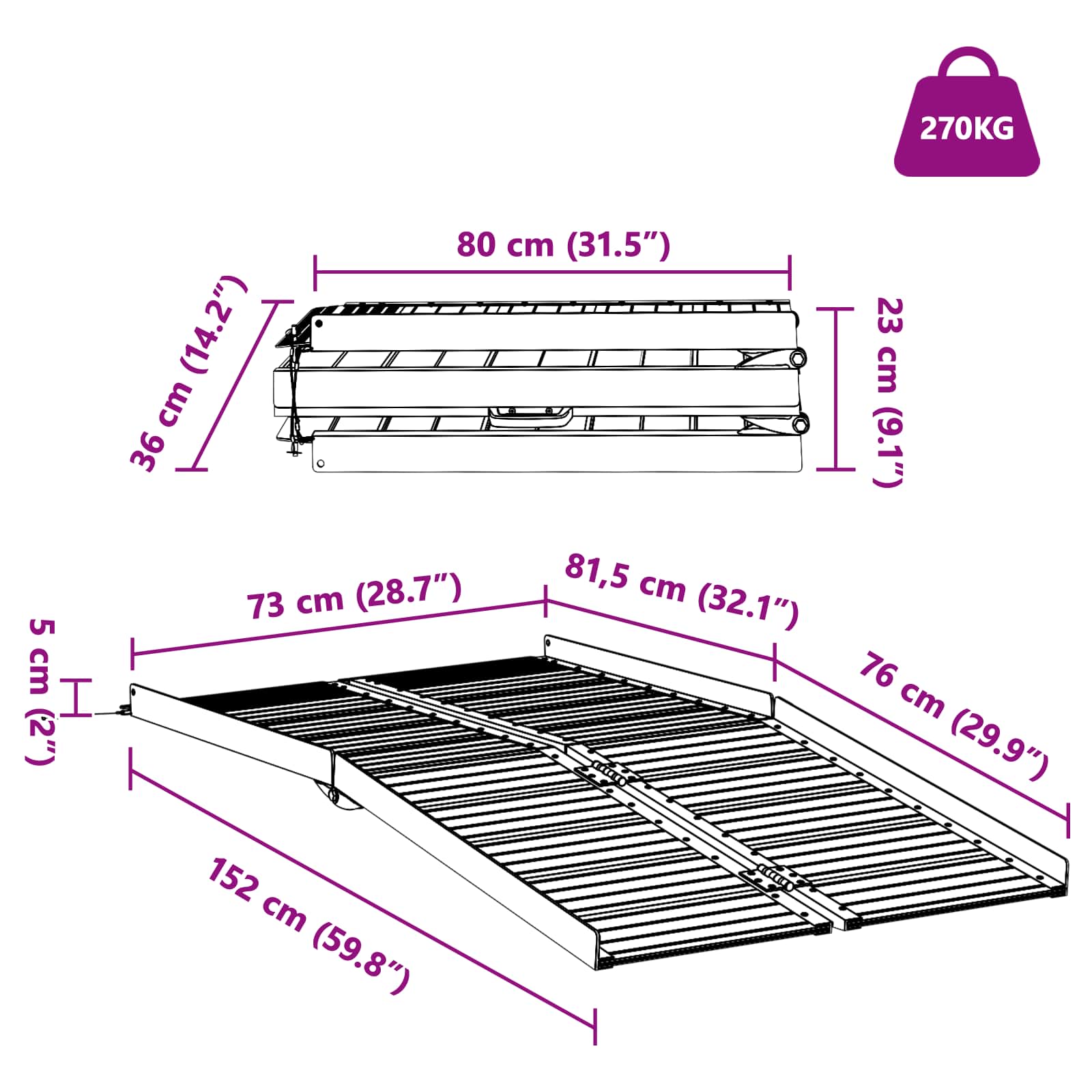 270KG

80 cm (31.5”)

36 cm (14.2”)

23 cm (9.1”)

73 cm (28.7”)

81,5 cm (32.1”)

5 cm (2”)

76 cm (29.9”)

152 cm (59.8”)