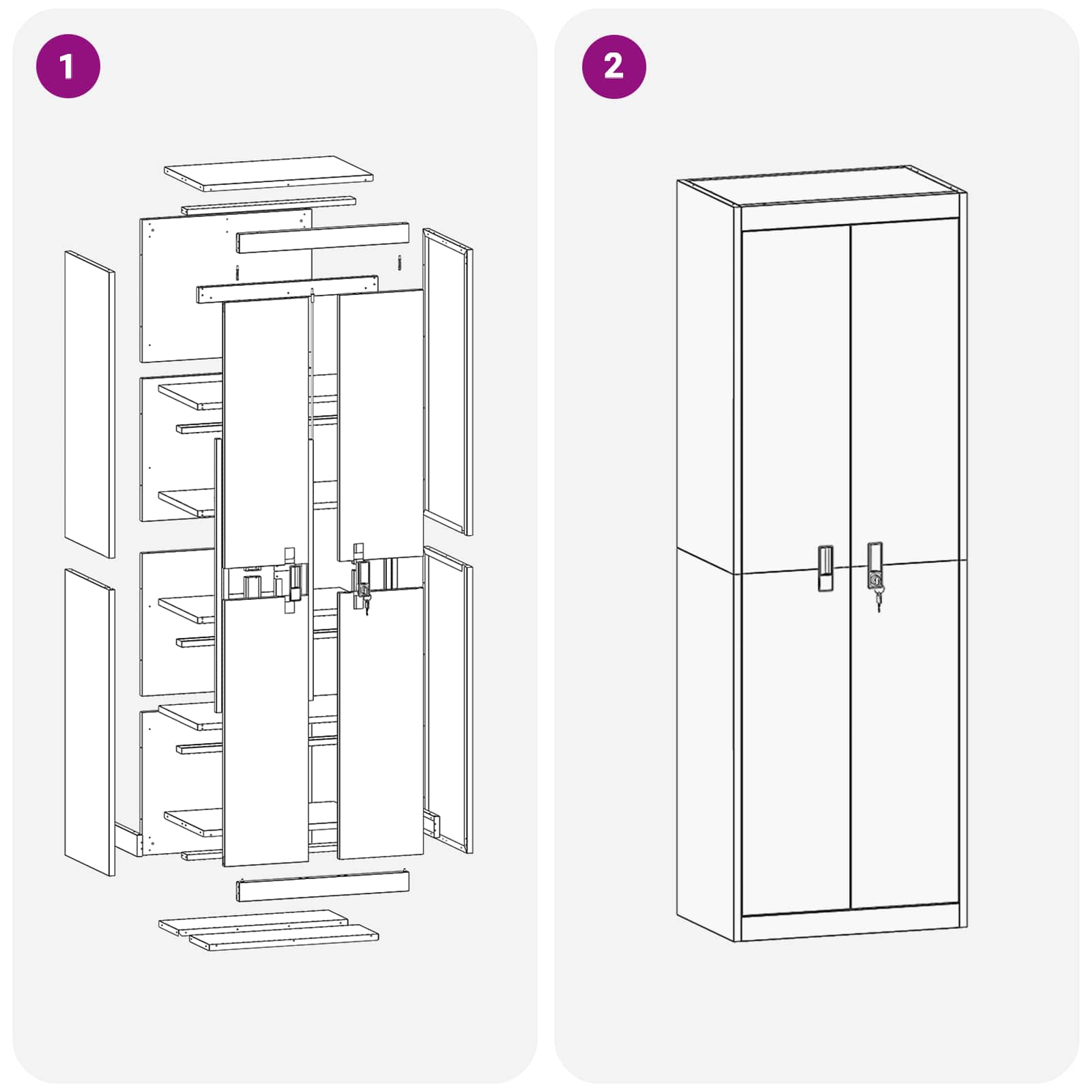 1

2