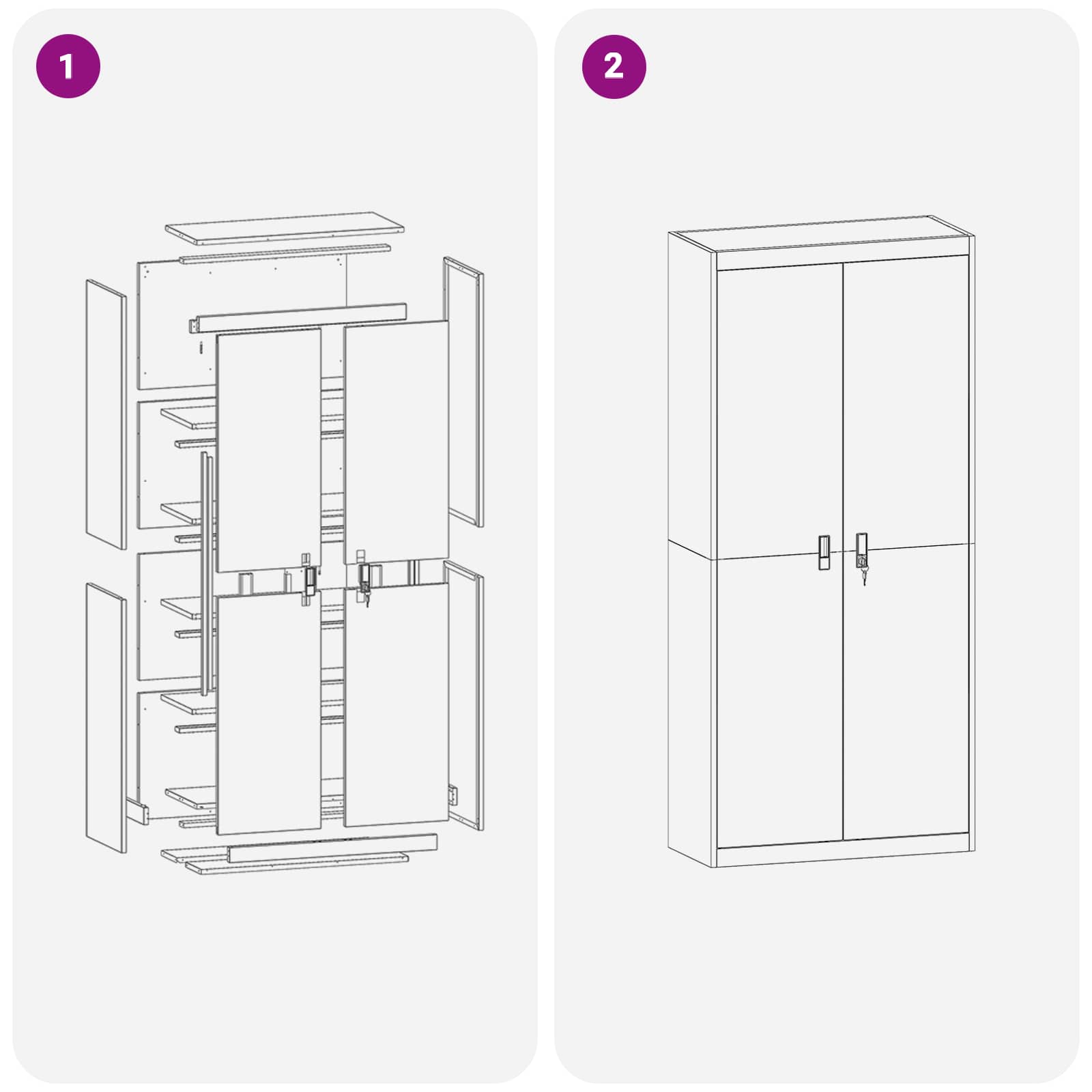 1

2