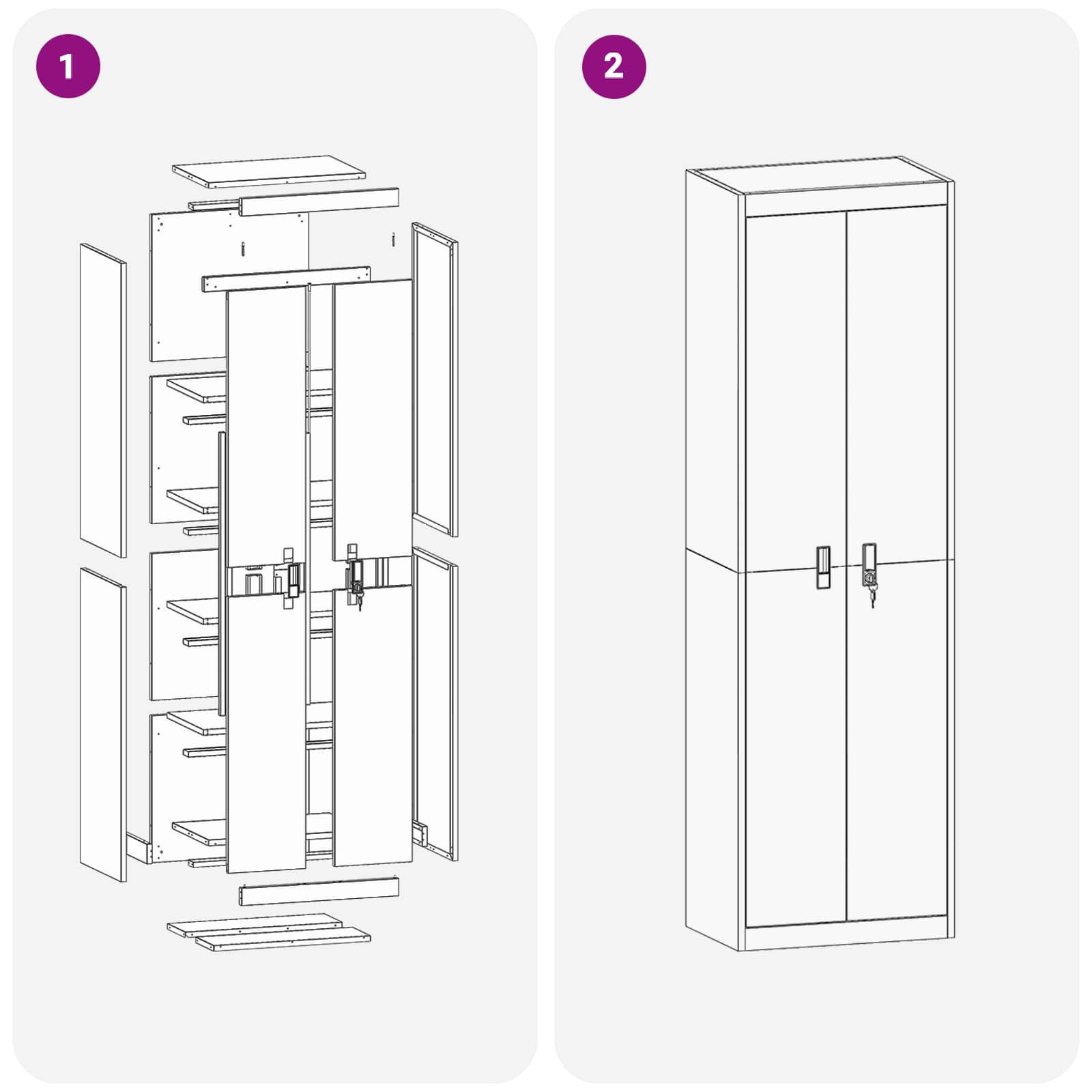 1

2