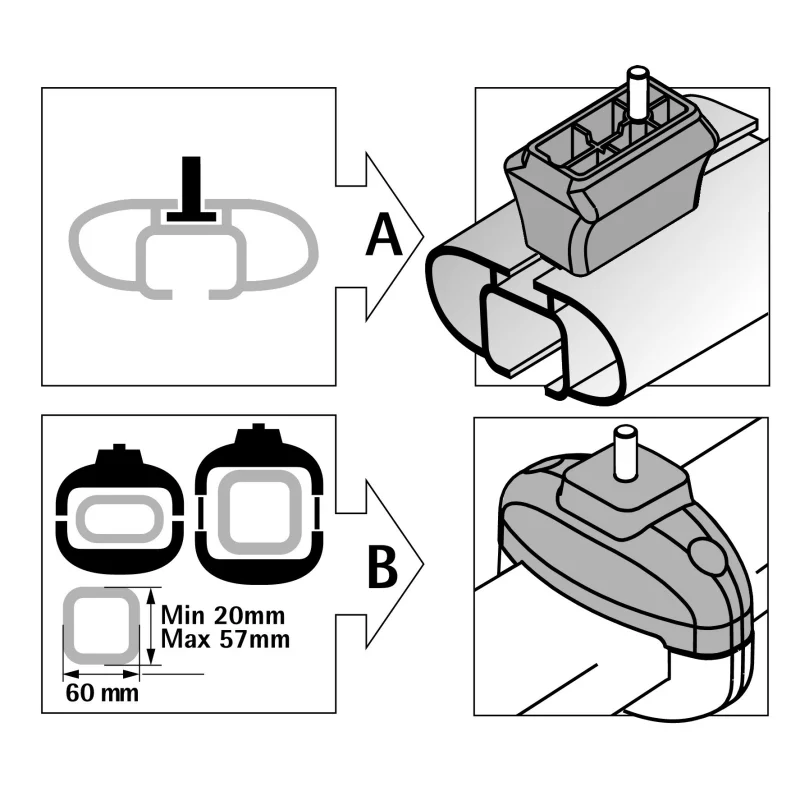 A

B

Min 20mm
Max 57mm

60 mm