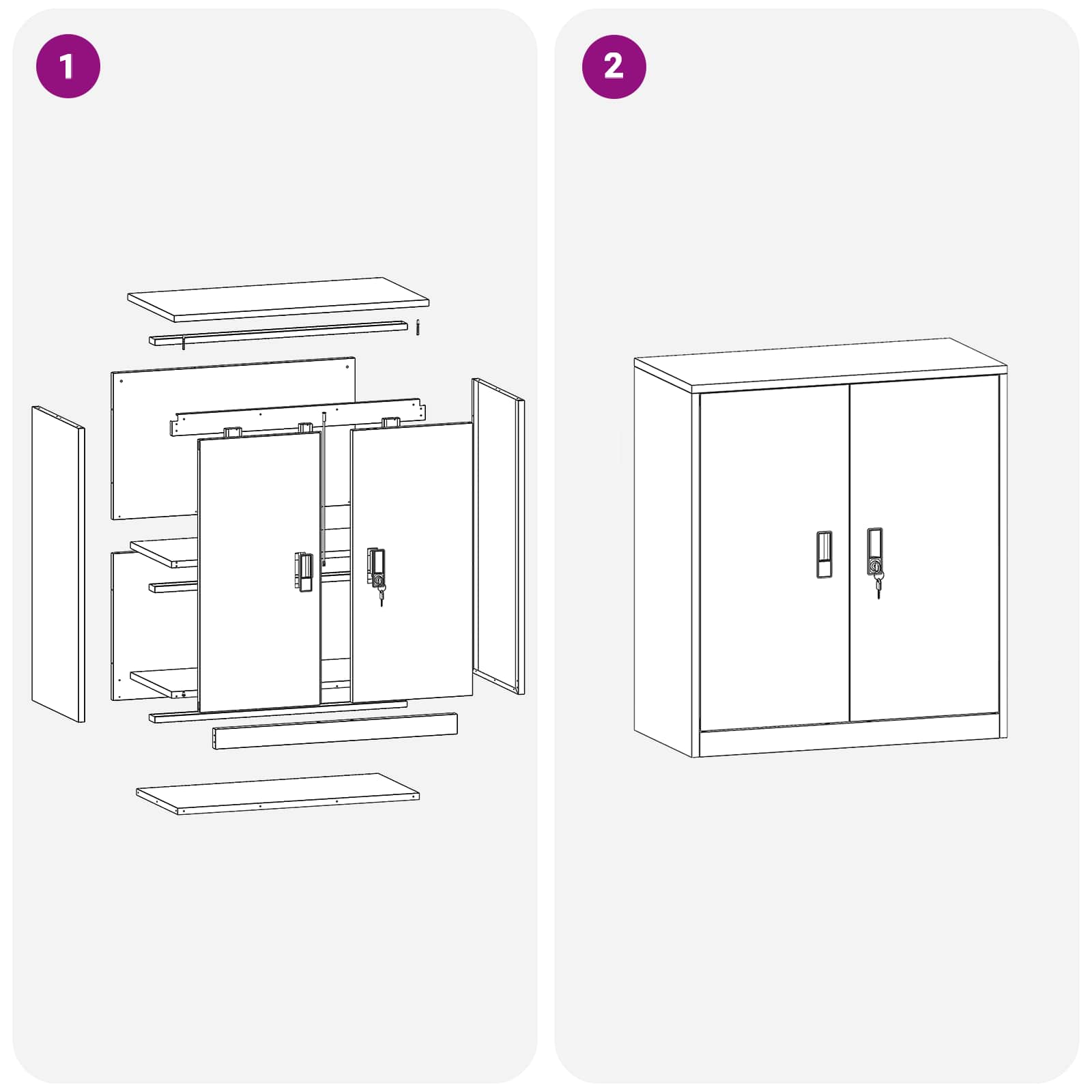 1

2