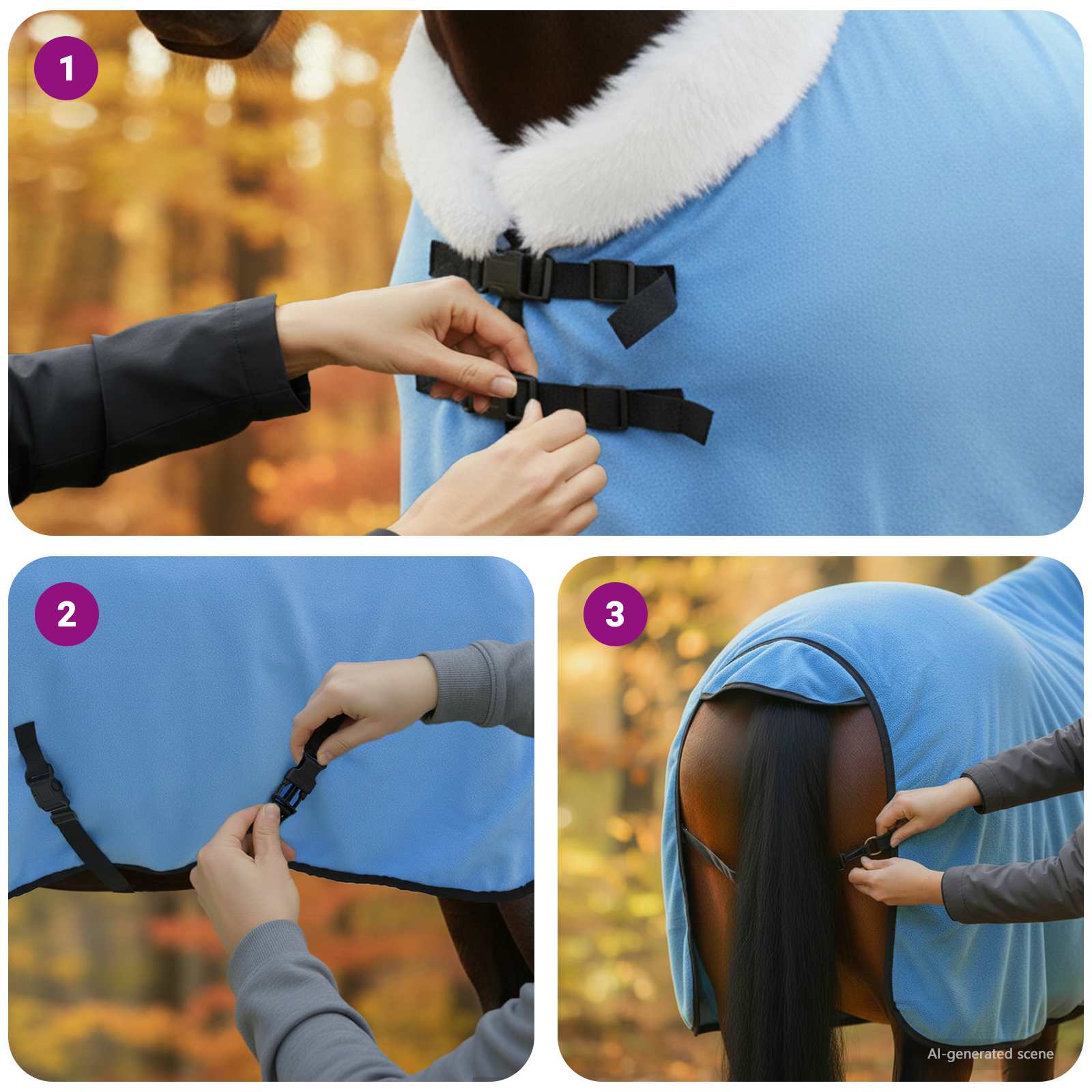 1

2

3

AI-generated scene