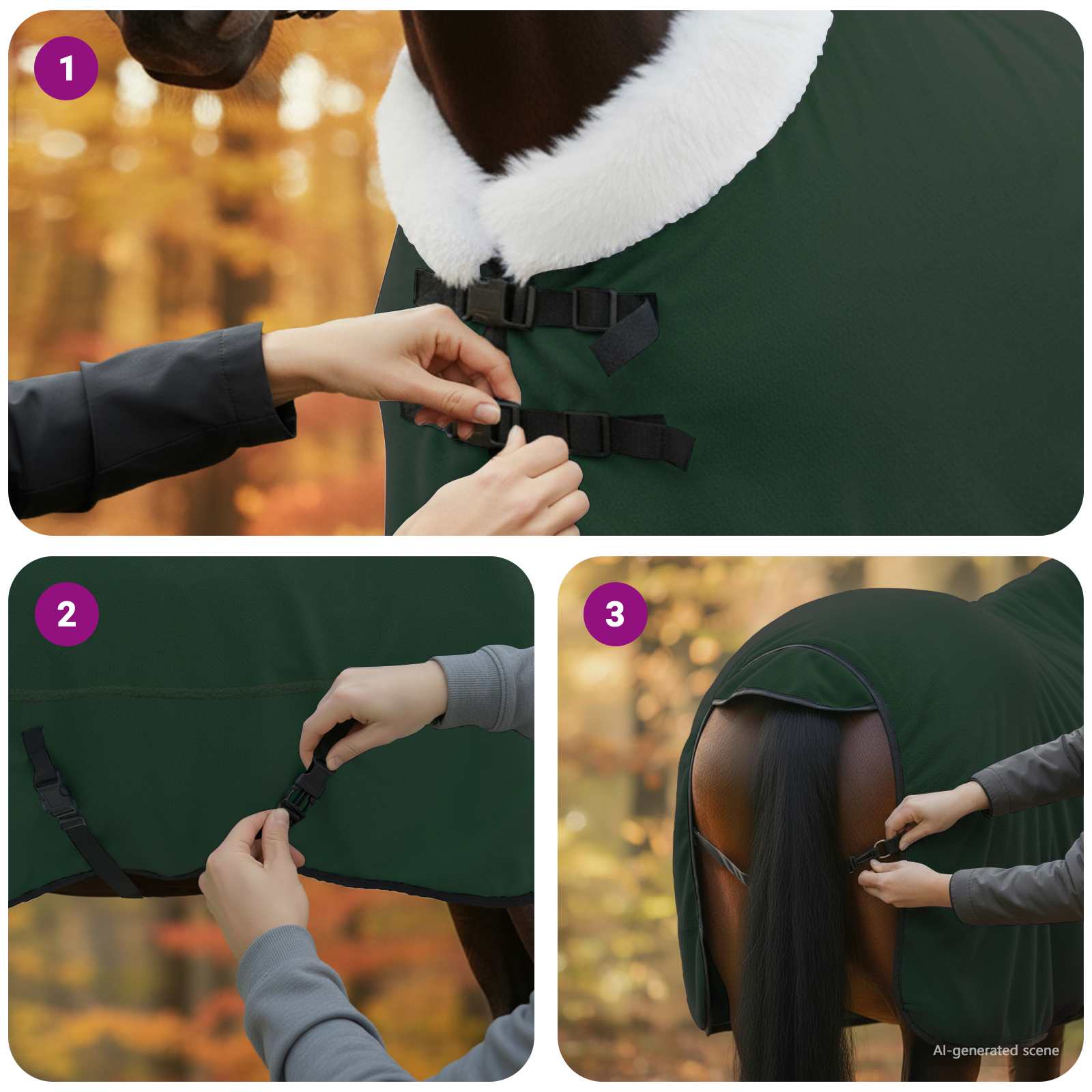 1

2

3

AI-generated scene