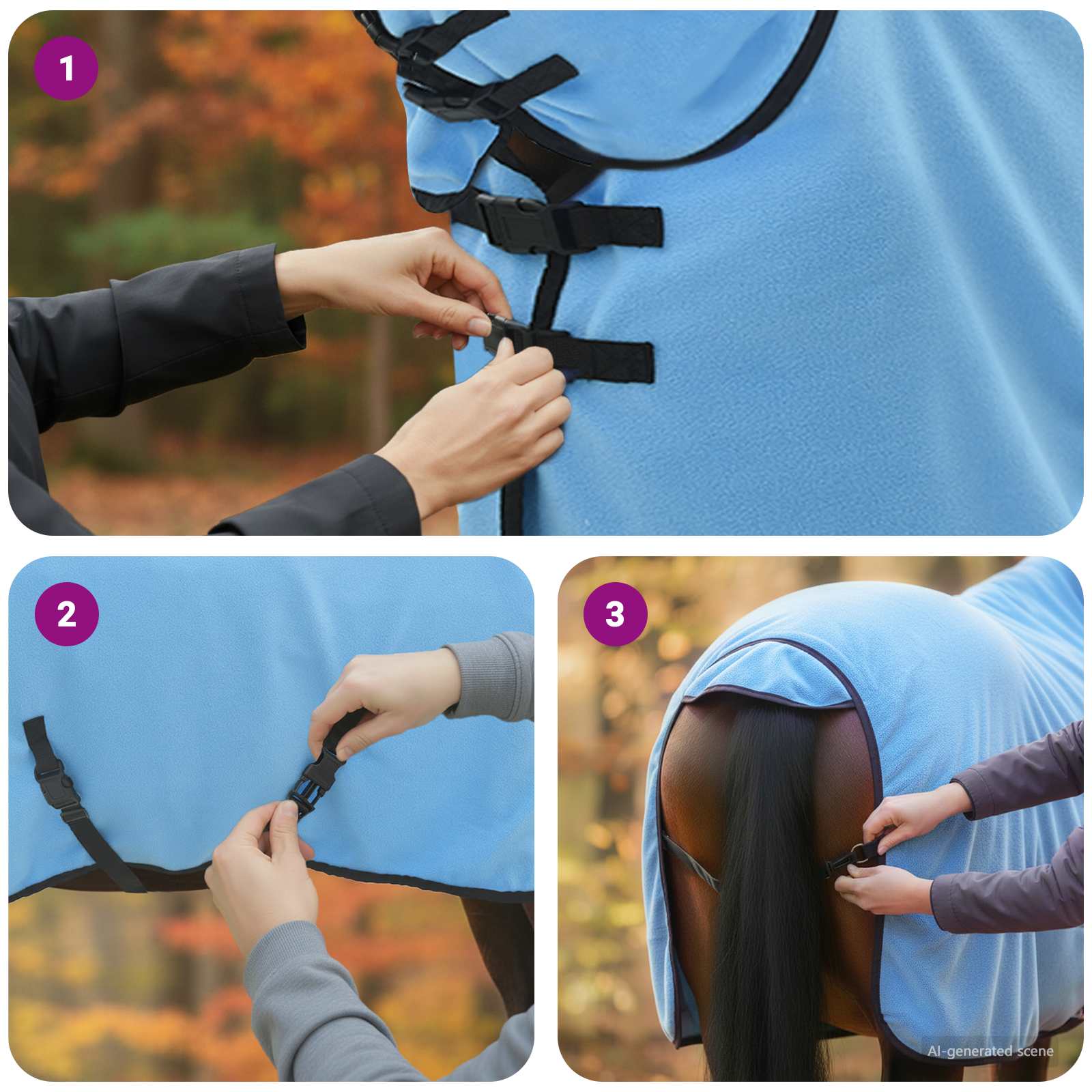 1

2

3

AI-generated scene