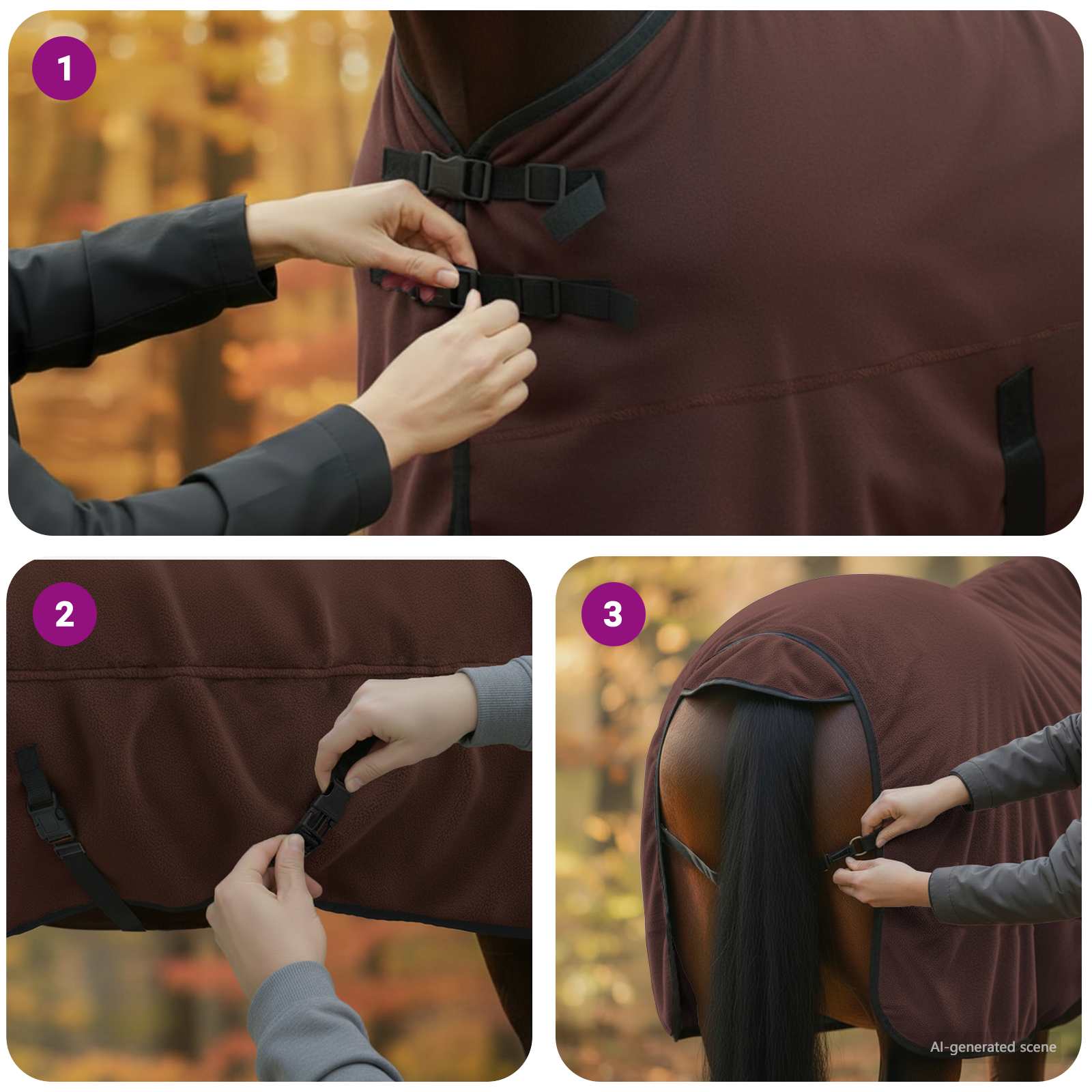 1

2

3

AI-generated scene