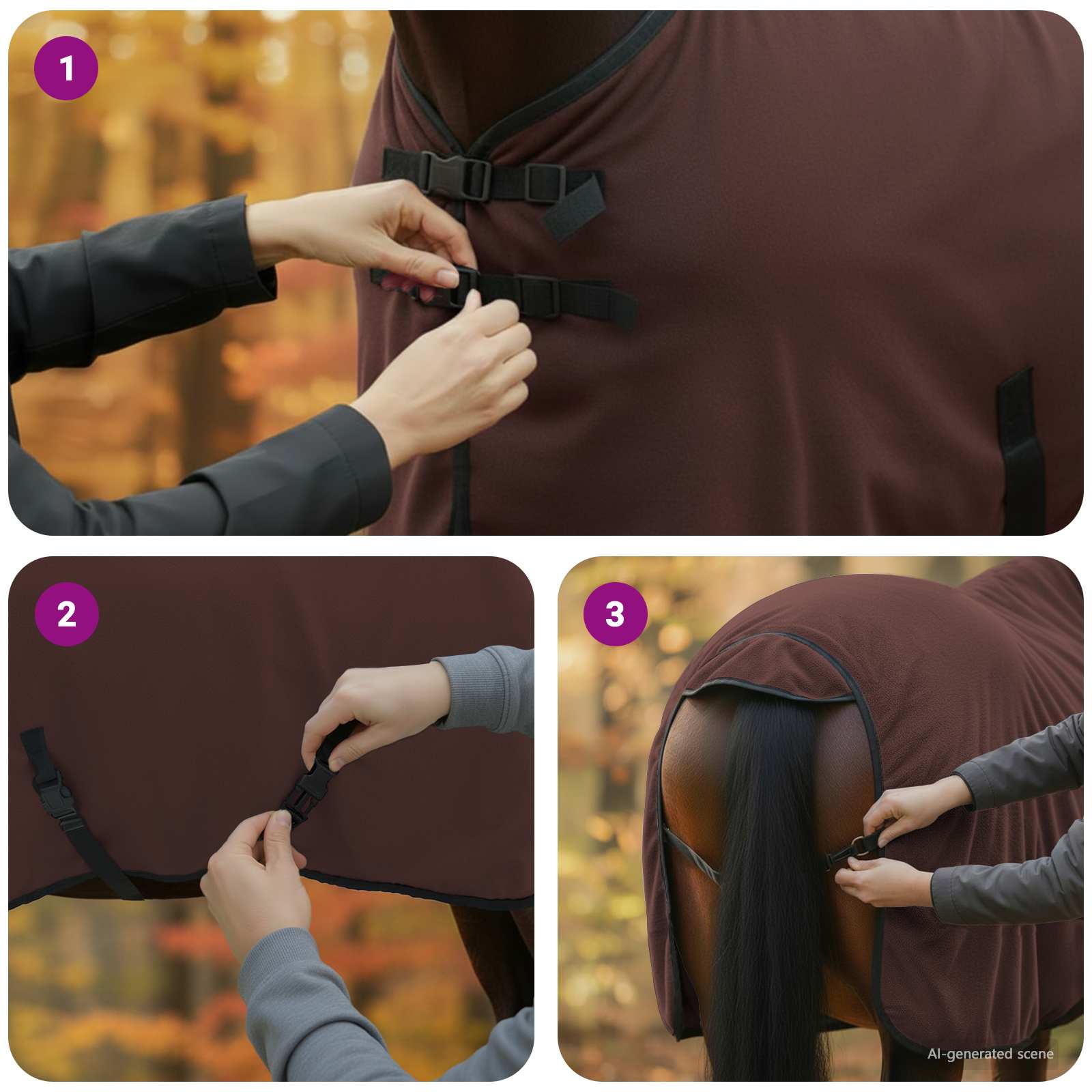 1

2

3

AI-generated scene