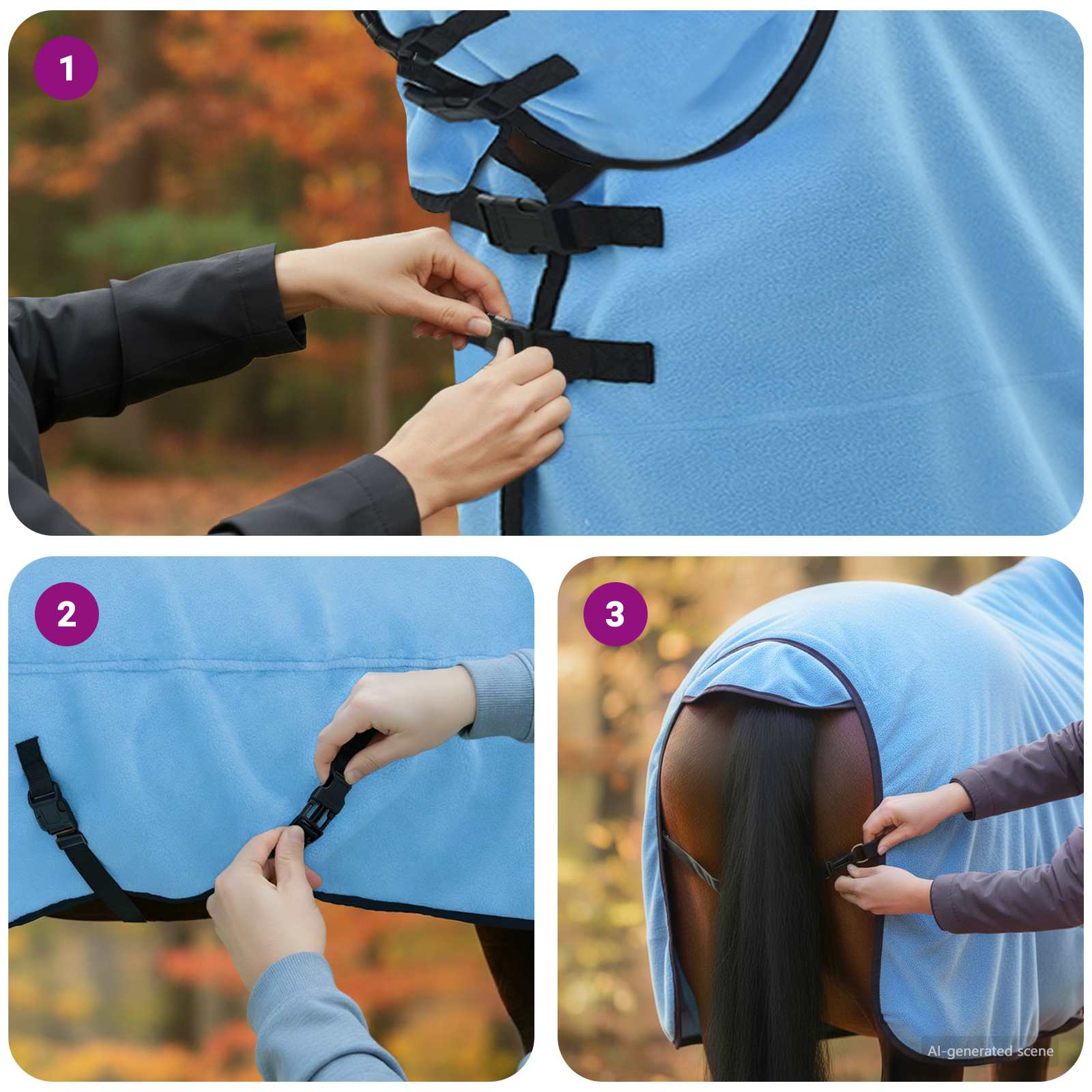 1

2

3

AI-generated scene