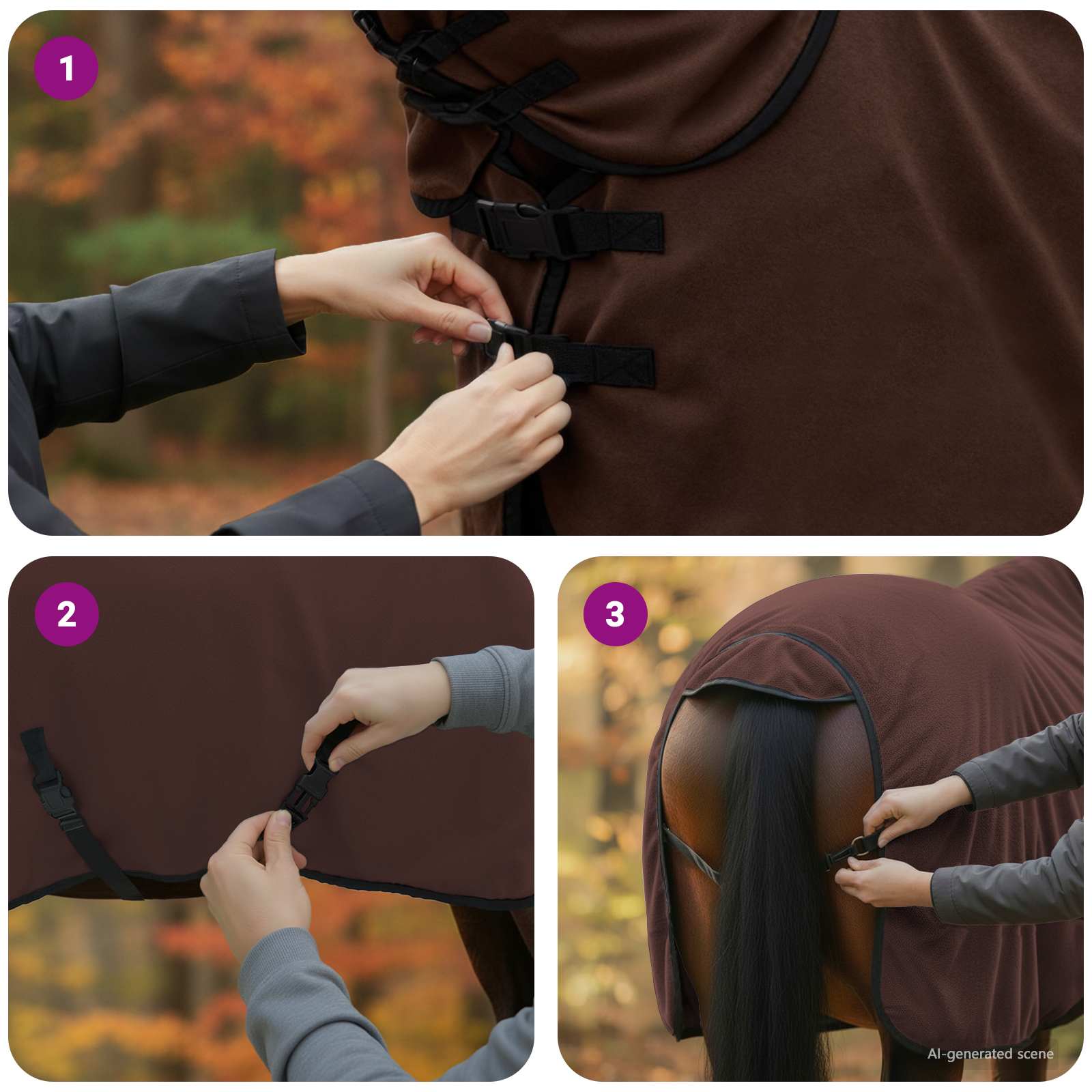 1

2

3

AI-generated scene