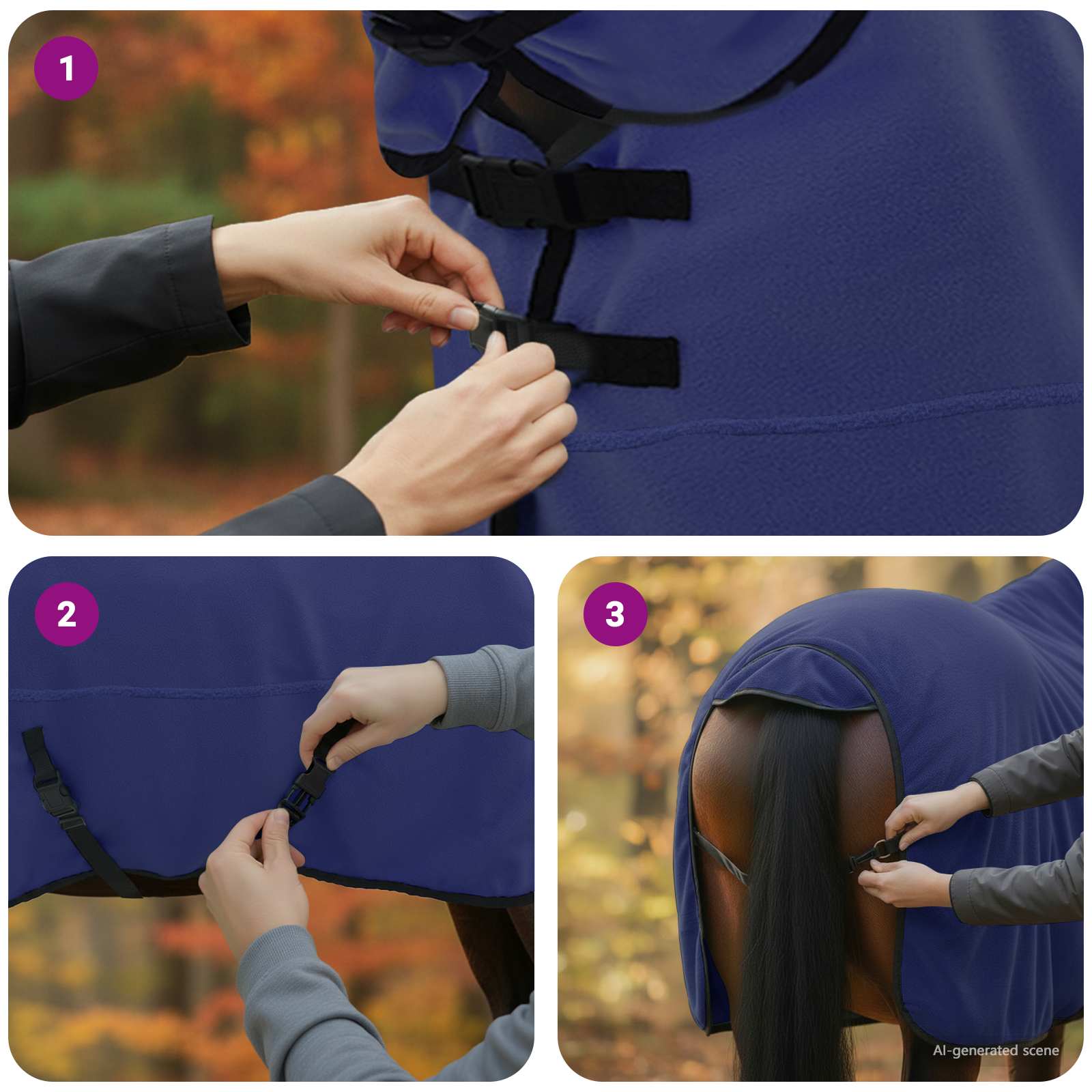 1

2

3

AI-generated scene