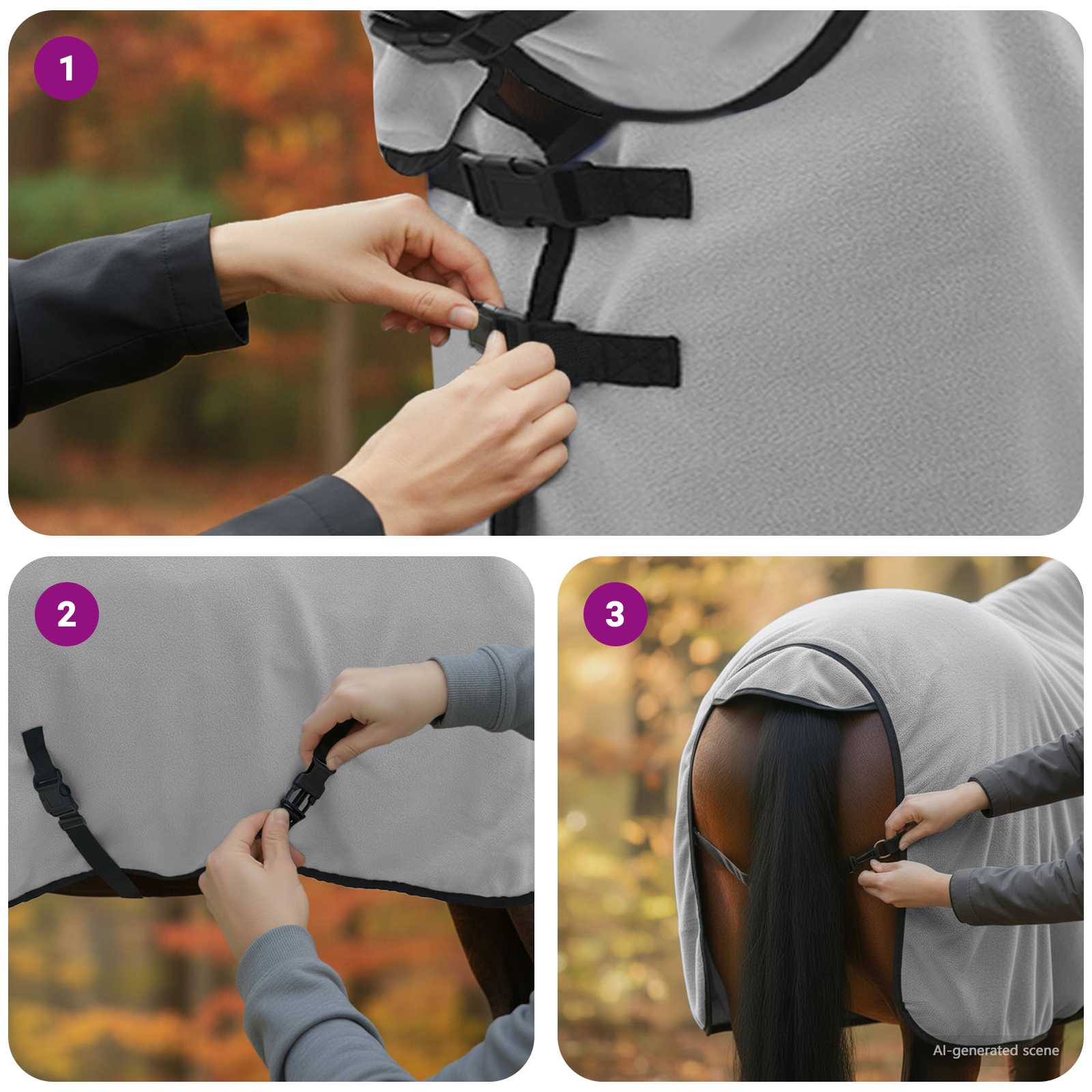 1

2

3

AI-generated scene