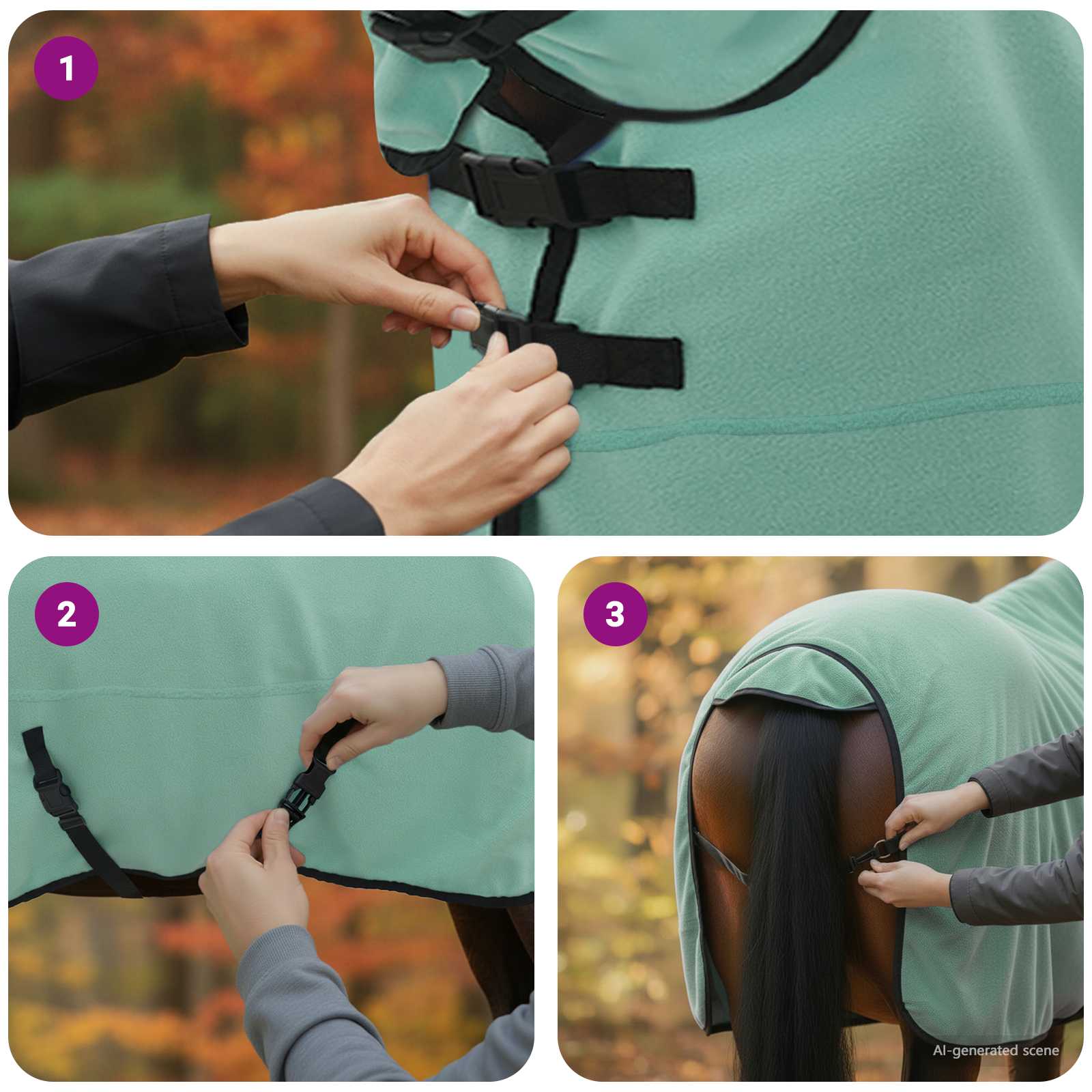 1

2

3

AI-generated scene