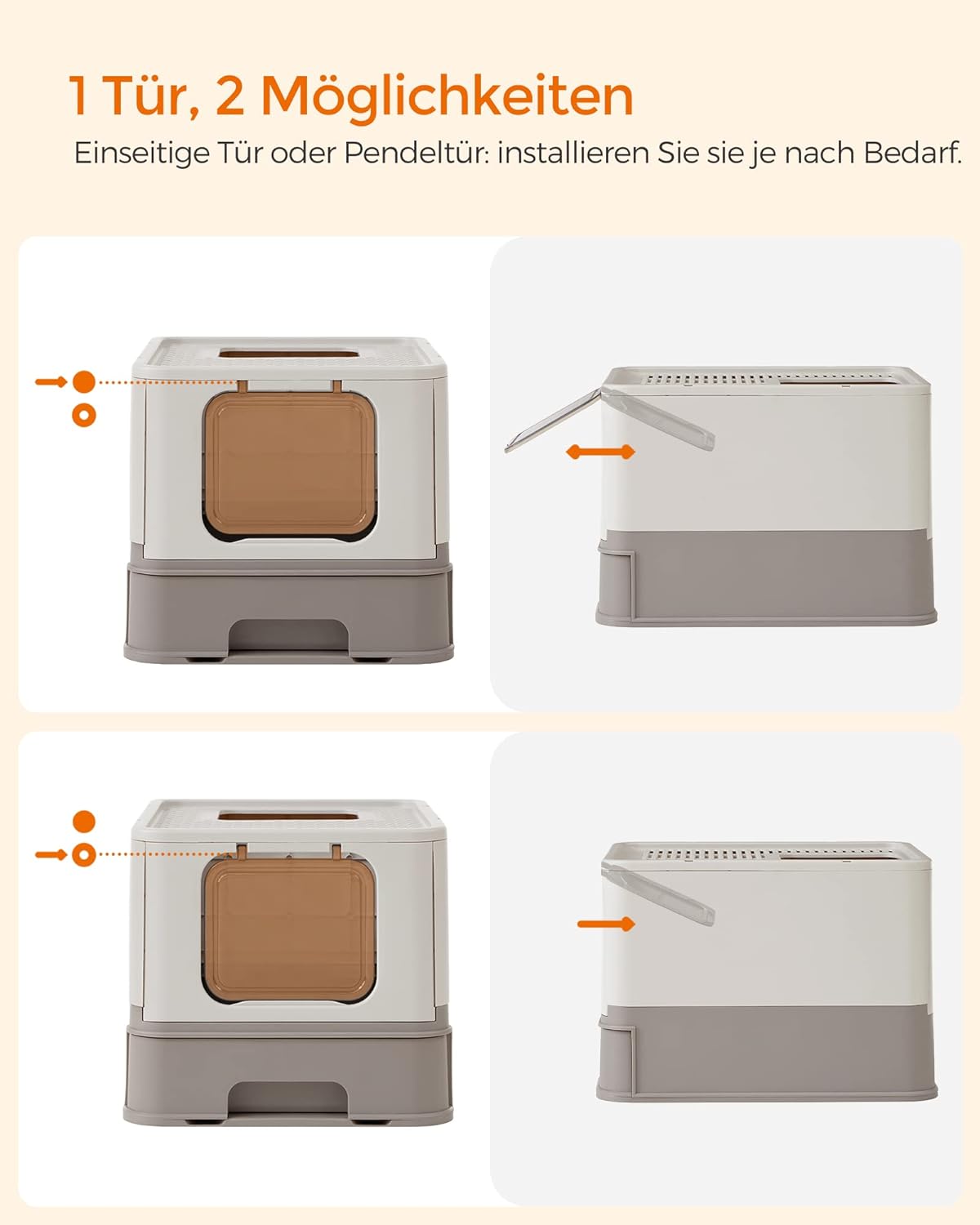 1 Tür, 2 Möglichkeiten

Einseitige Tür oder Pendeltür: installieren Sie sie je nach Bedarf.