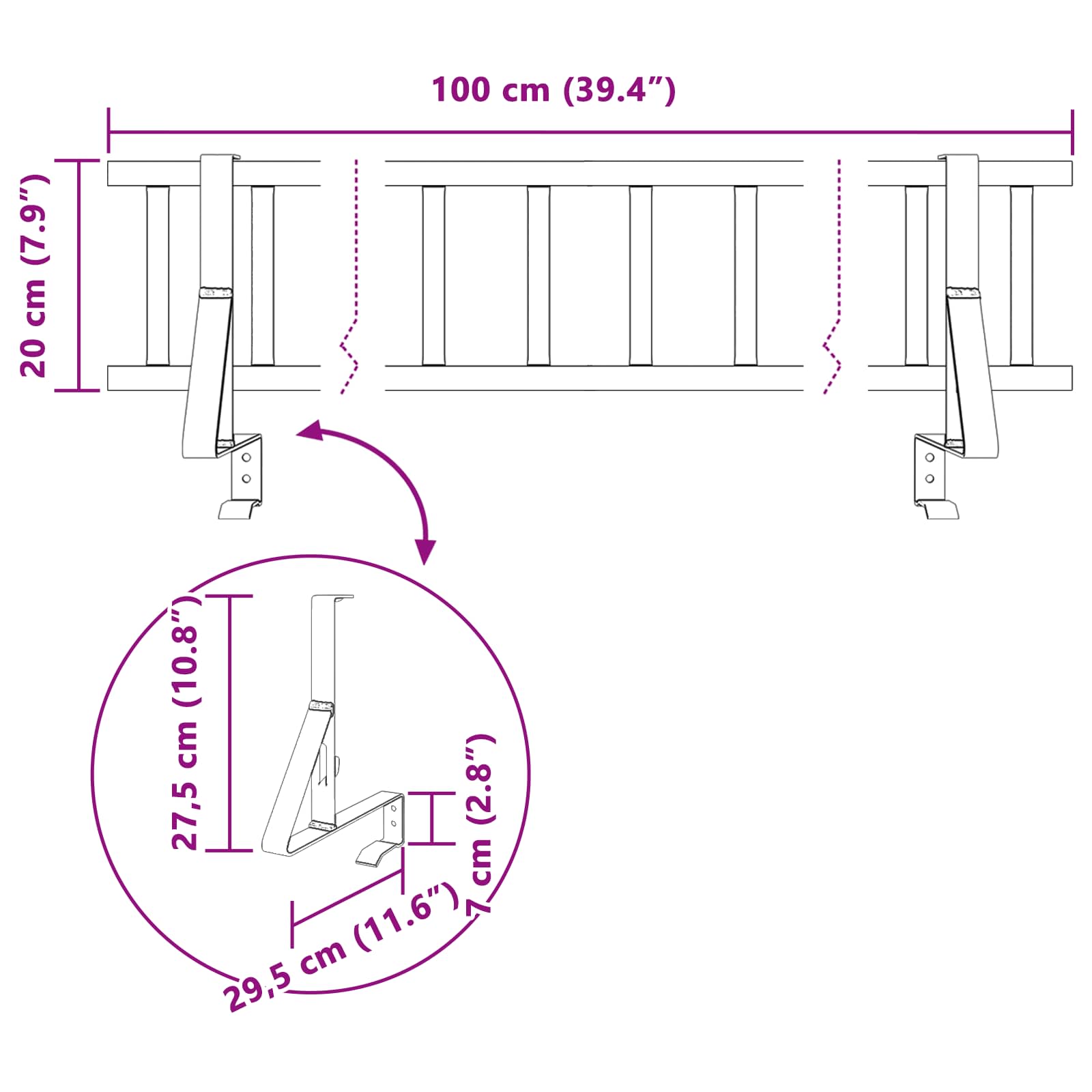 100 cm (39.4”)

20 cm (7.9”)

27,5 cm (10.8”)

7 cm (2.8”)

29,5 cm (11.6”)