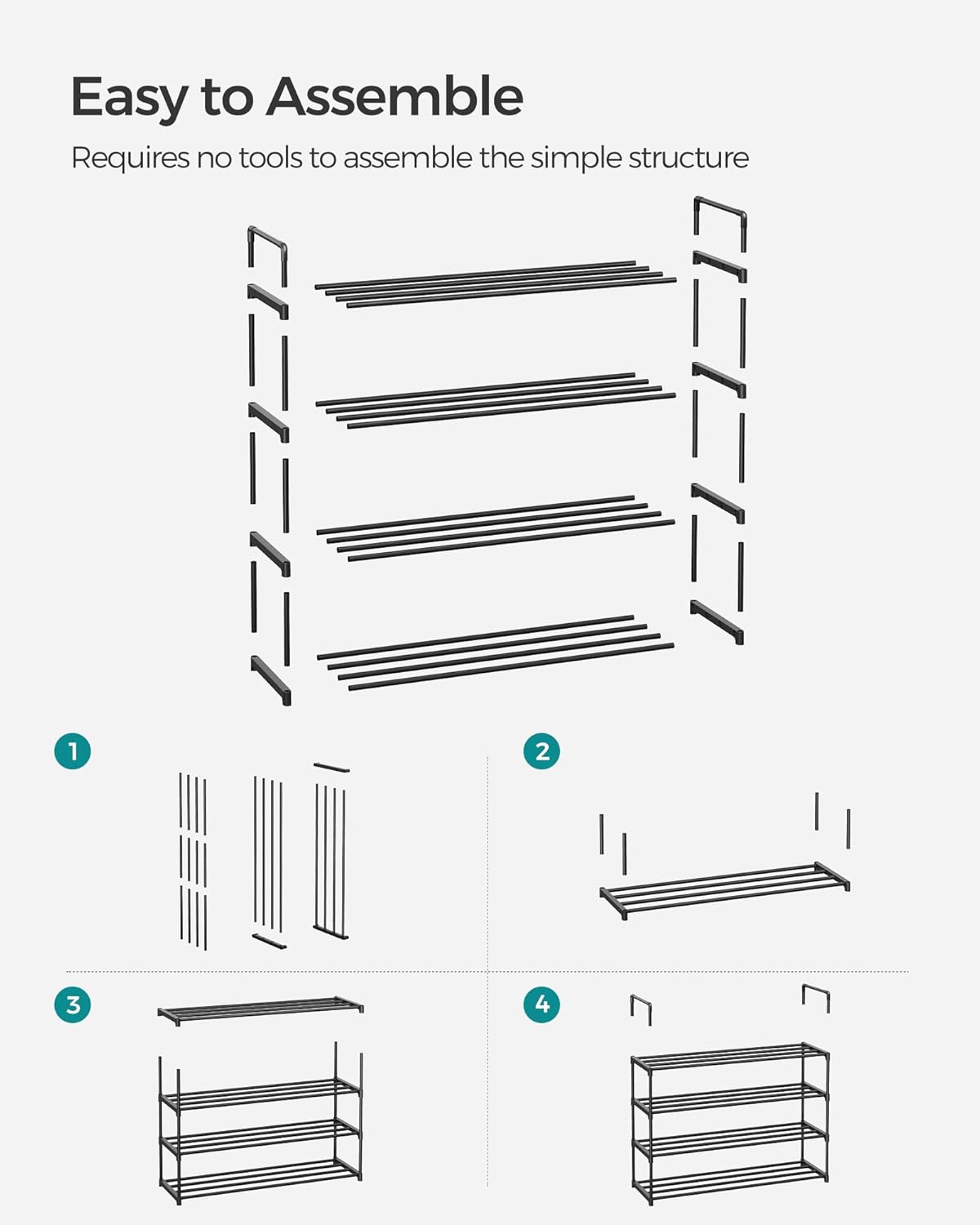 Easy to Assemble

Requires no tools to assemble the simple structure

1

2

3

4