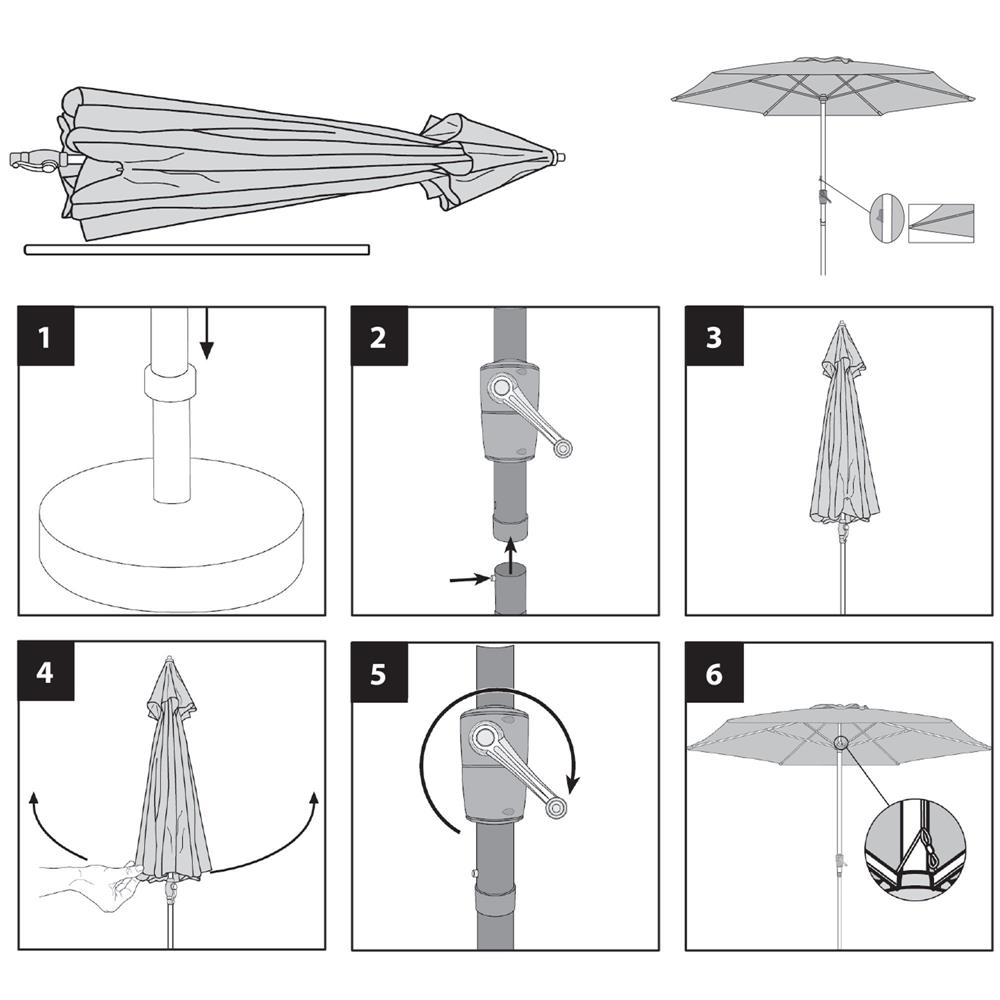 1
2
3
4
5
6