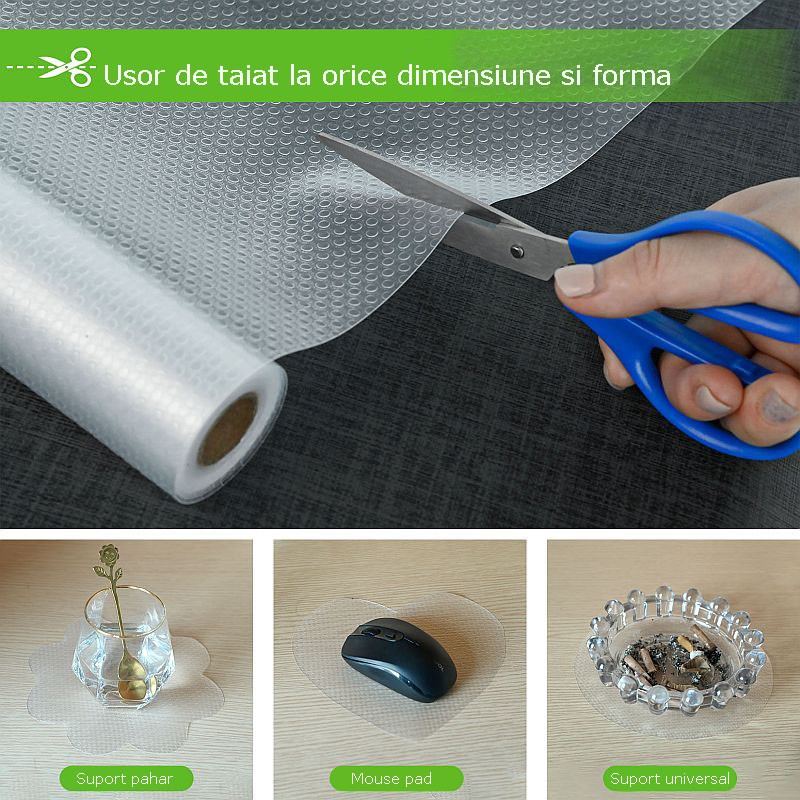 Usor de taiat la orice dimensiune si forma

Suport pahar

Mouse pad

Suport universal