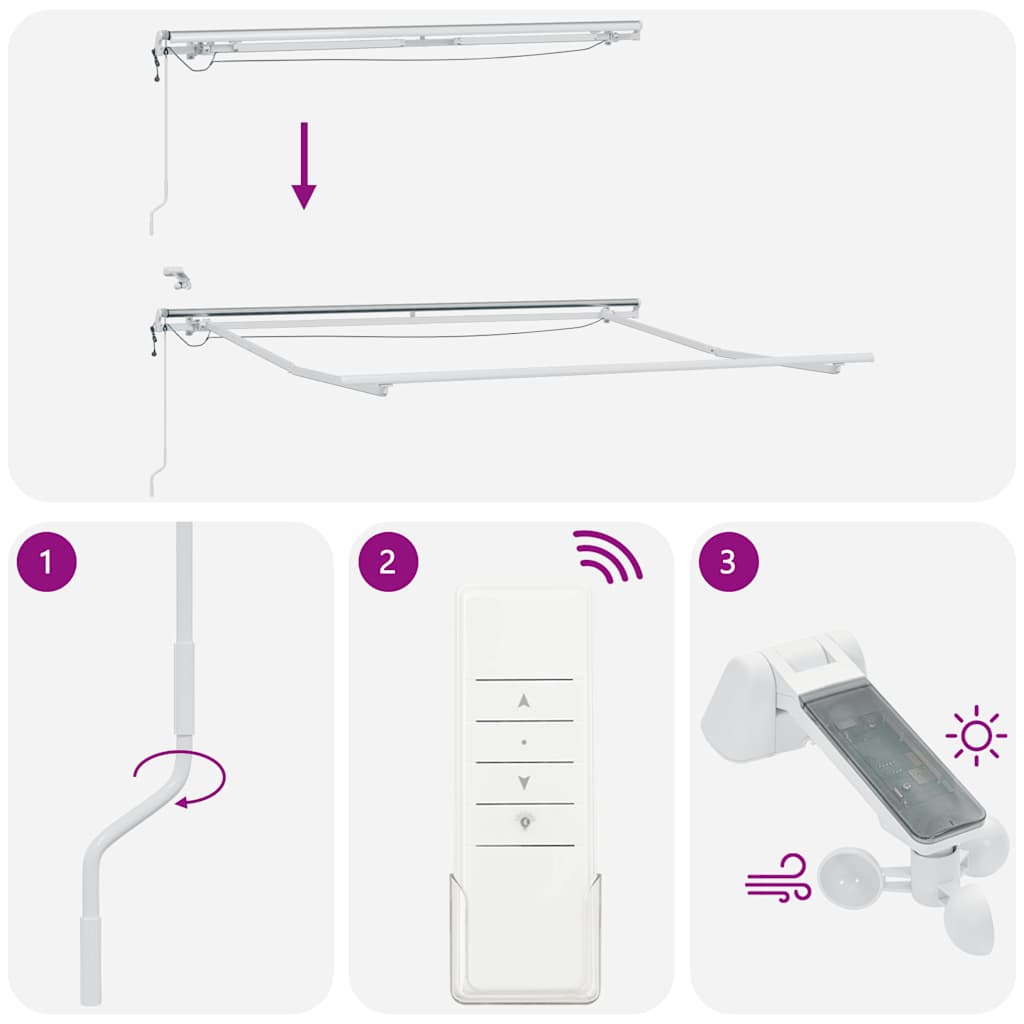 1

2

3