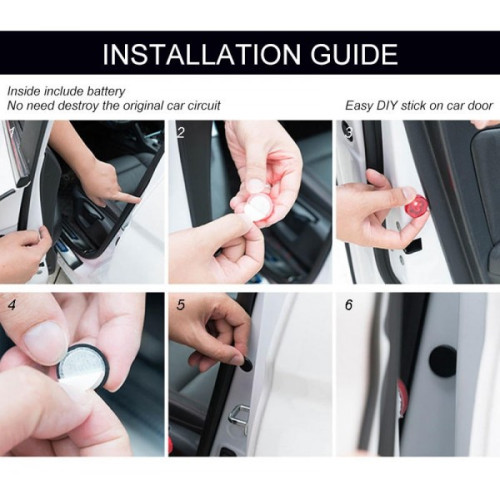 INSTALLATION GUIDE

Inside include battery
No need destroy the original car circuit

Easy DIY stick on car door

1

2

3

4

5

6