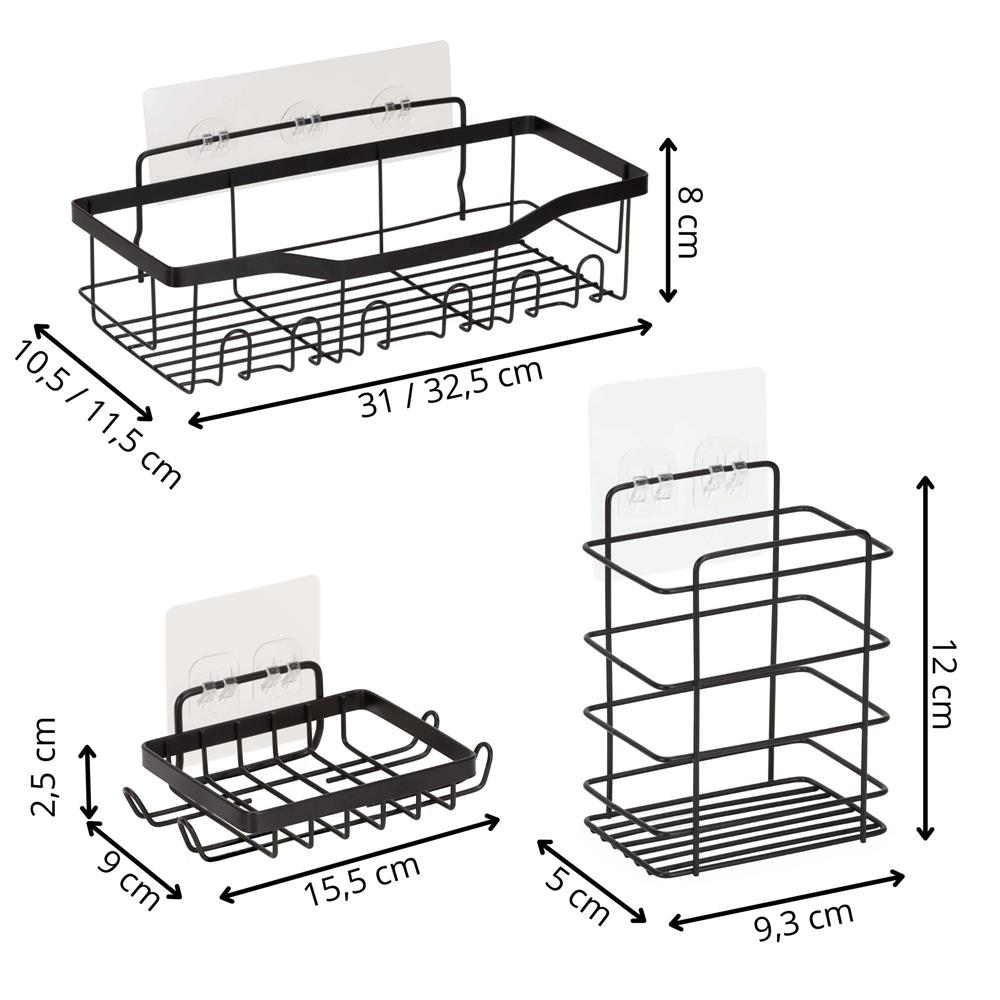 8 cm

10,5 / 11,5 cm

31 / 32,5 cm

12 cm

2,5 cm

9 cm

15,5 cm

5 cm

9,3 cm